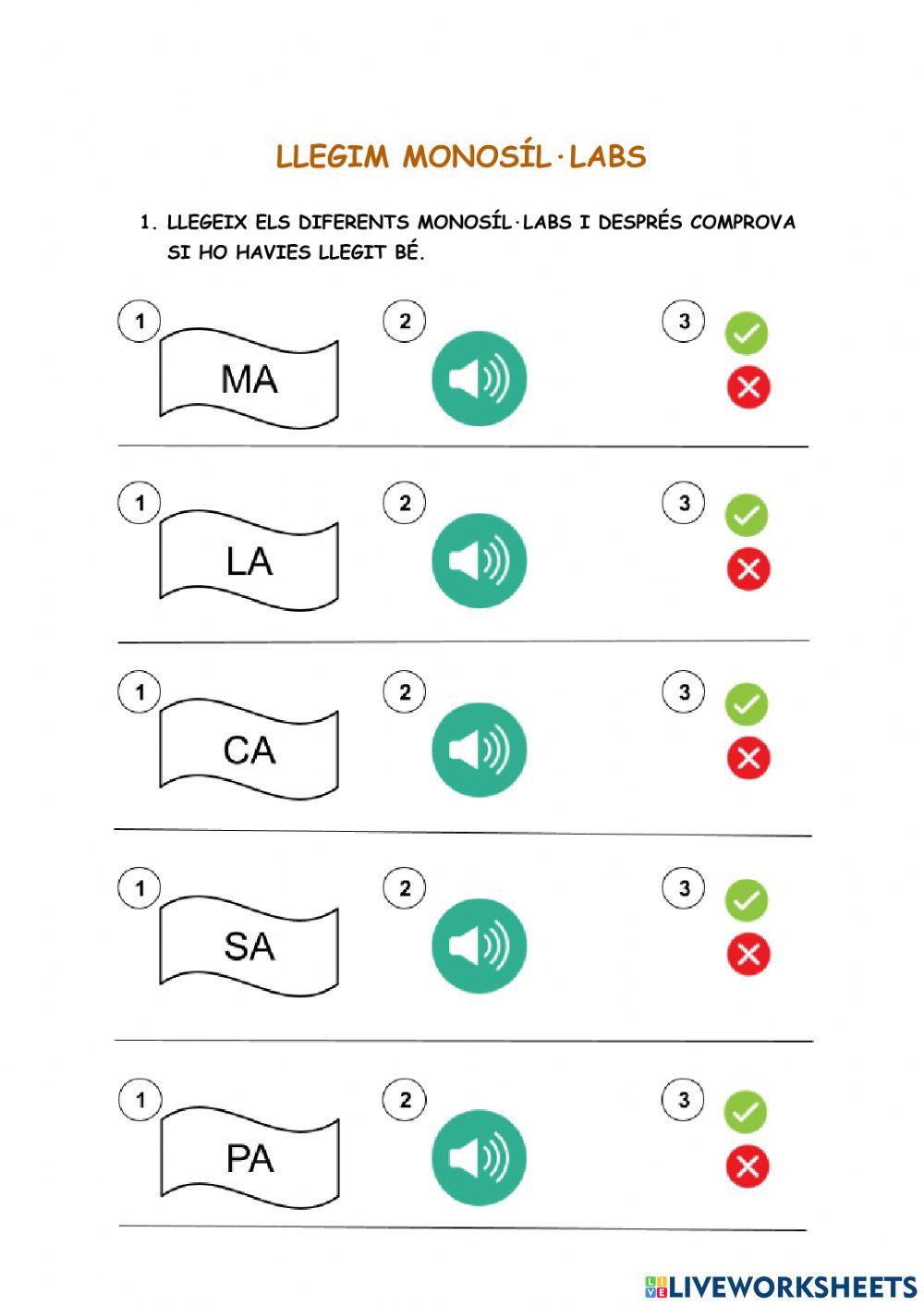 LLEGIM MONOSÍL·LABS

1. LLEGEIX ELS DIFERENTS MONOSÍL·LABS I DESPRÉS COMPROVA SI HO HAVIES LLEGIT BÉ.

1 MA 2 3

1 LA 2 3

1 CA 2 3

1 SA 2 3

1 PA 2 3

LIVEWORKSHEETS