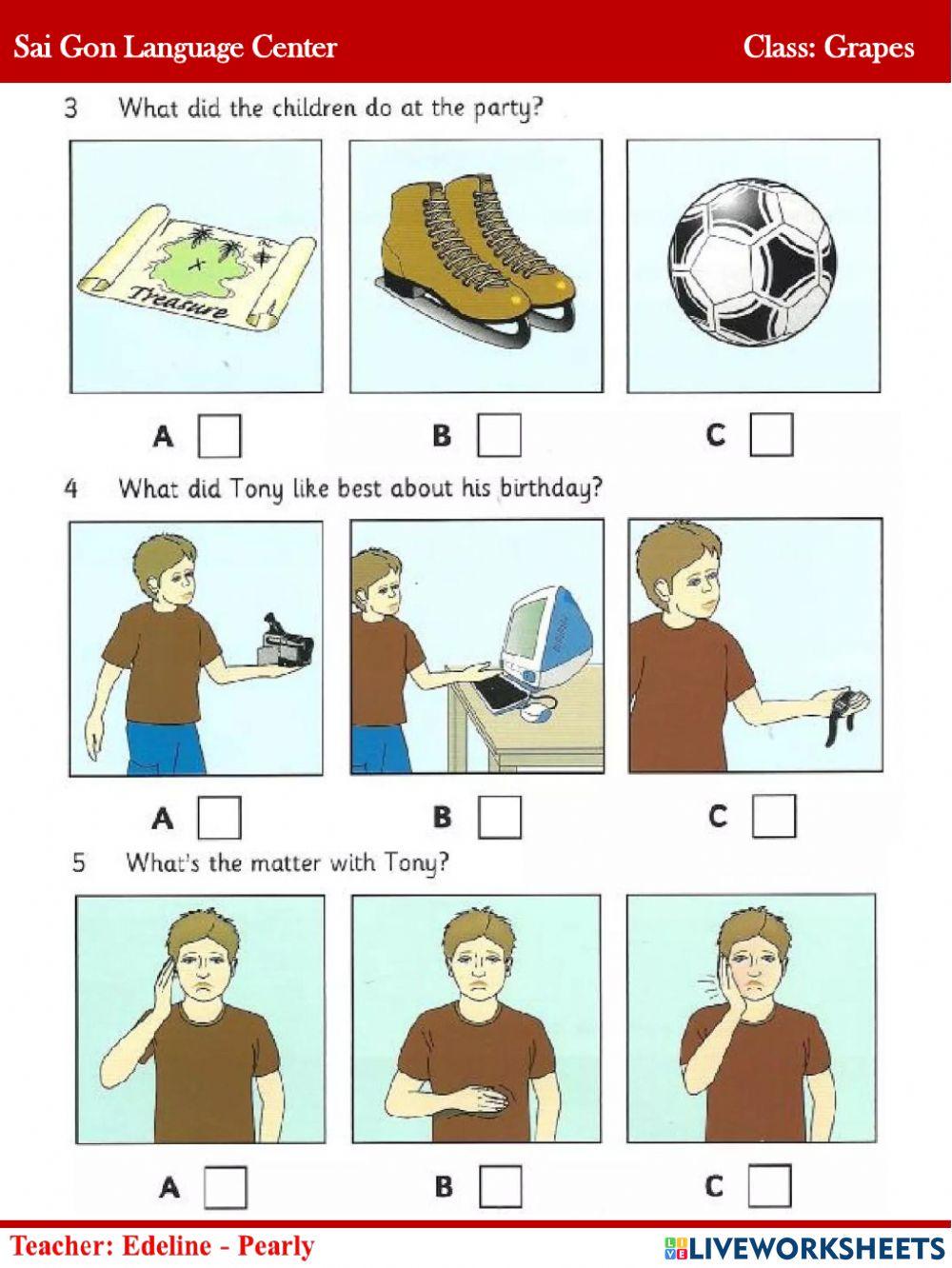 Sai Gon Language Center

Class: Grapes

3 What did the children do at the party?

Treasure

A

B

C

4 What did Tony like best about his birthday?

A

B

C

5 What's the matter with Tony?

A

B

C

Teacher: Edeline - Pearly

LIVEWORKSHEETS