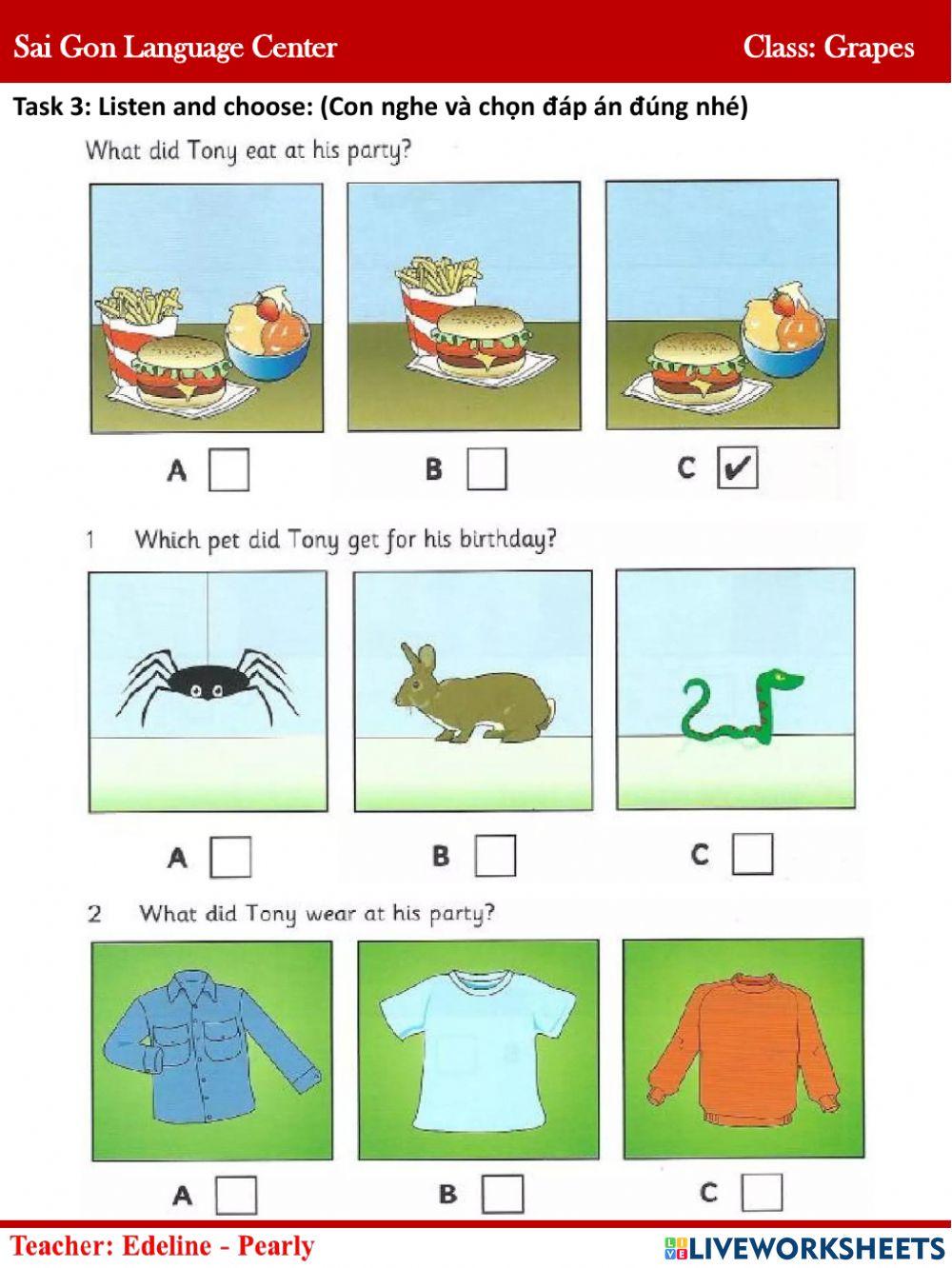 Sai Gon Language Center

Class: Grapes

Task 3: Listen and choose: (Con nghe và chọn đáp án đúng nhé)

What did Tony eat at his party?

A ☐ B ☐ C ☑

1 Which pet did Tony get for his birthday?

A ☐ B ☐ C ☐

2 What did Tony wear at his party?

A ☐ B ☐ C ☐

Teacher: Edeline - Pearly

LIVEWORKSHEETS