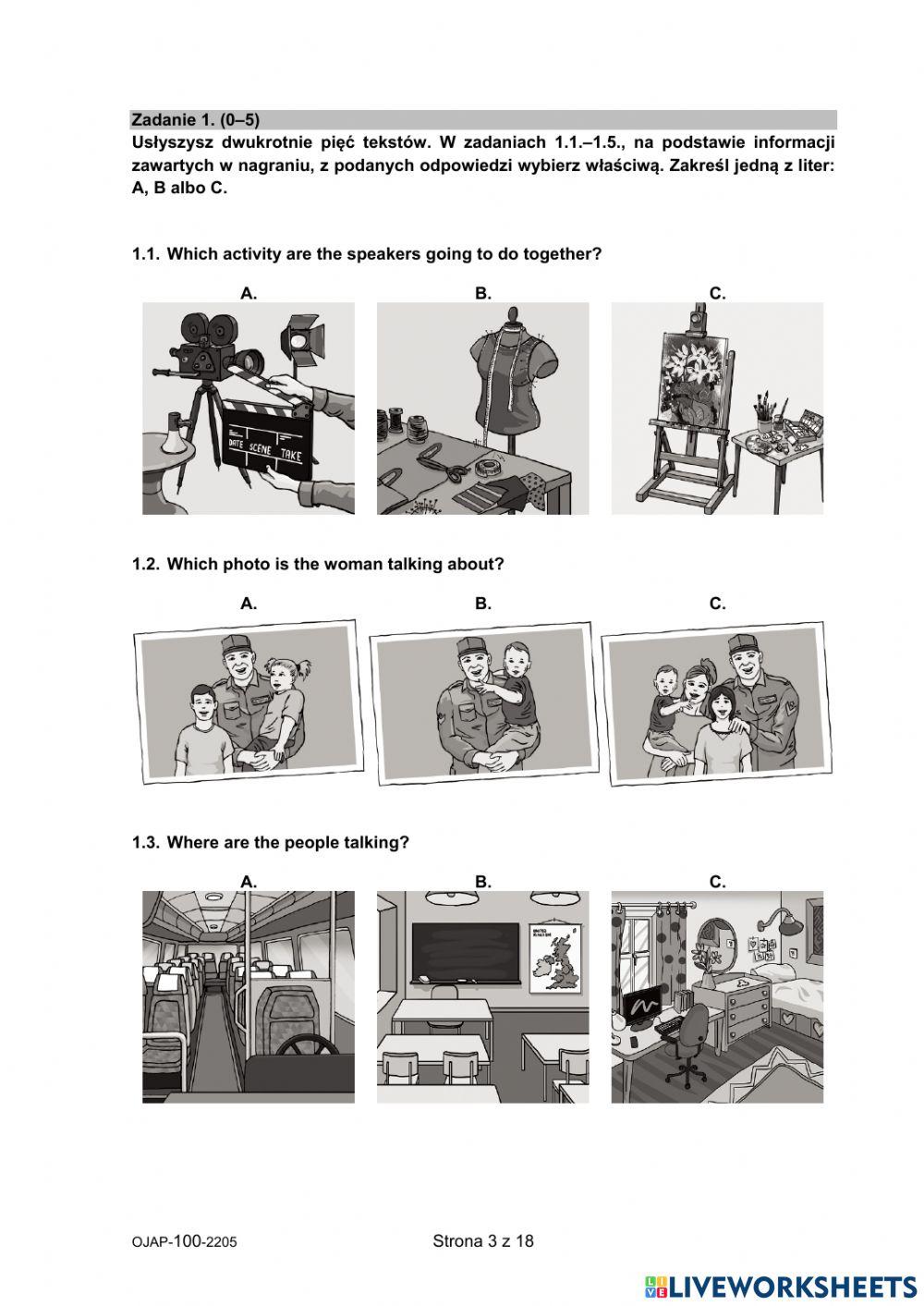 Zadanie 1. (0–5)
Usłyszysz dwukrotnie pięć tekstów. W zadaniach 1.1.–1.5., na podstawie informacji zawartych w nagraniu, z podanych odpowiedzi wybierz właściwą. Zakreśl jedną z liter: A, B albo C.

1.1. Which activity are the speakers going to do together?

A.

DATE SCENE TAKE

B.

C.

1.2. Which photo is the woman talking about?

A.

B.

C.

1.3. Where are the people talking?

A.

B.

C.

OJAP-100-2205

Strona 3 z 18

LIVEWORKSHEETS