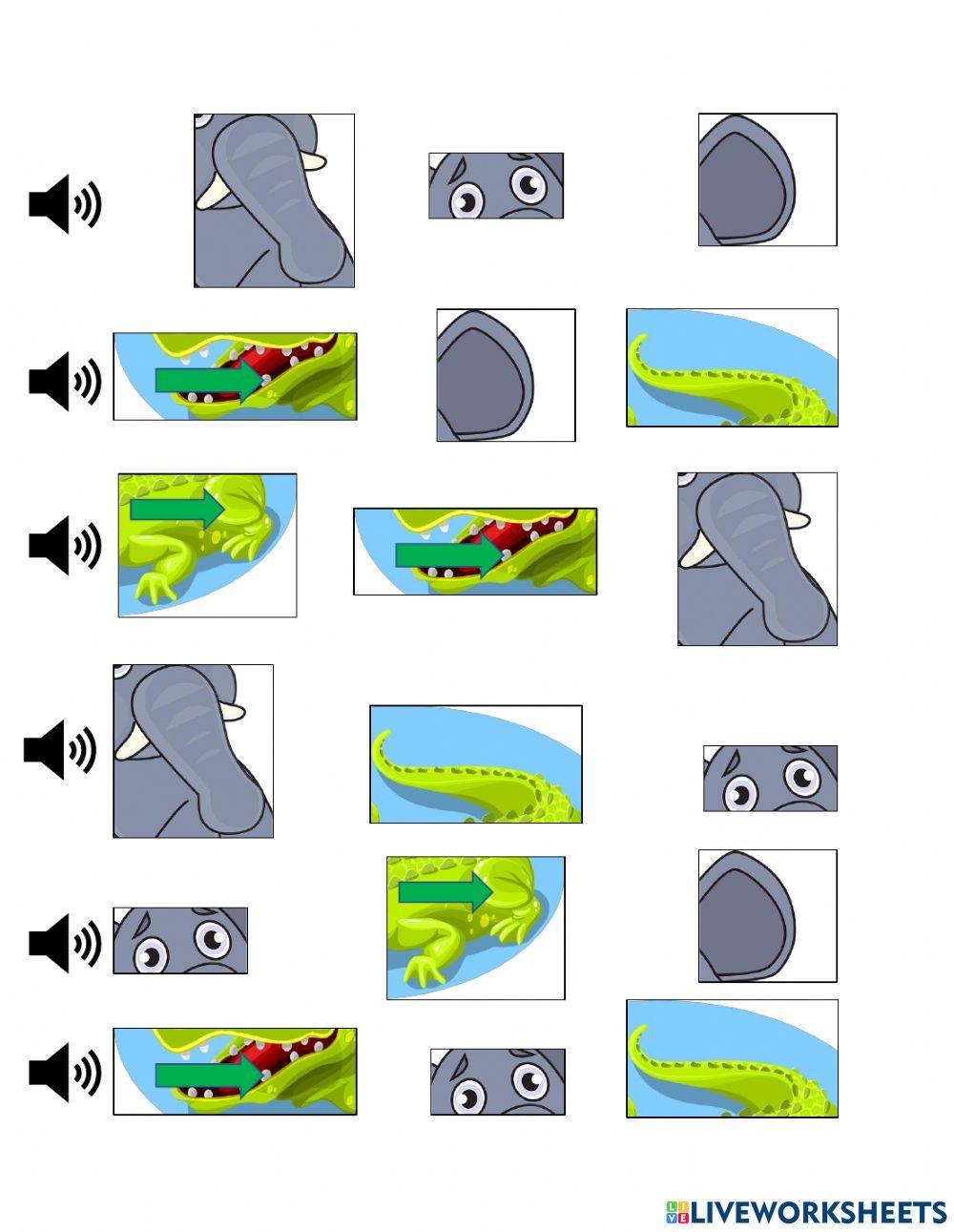 LIVEWORKSHEETS