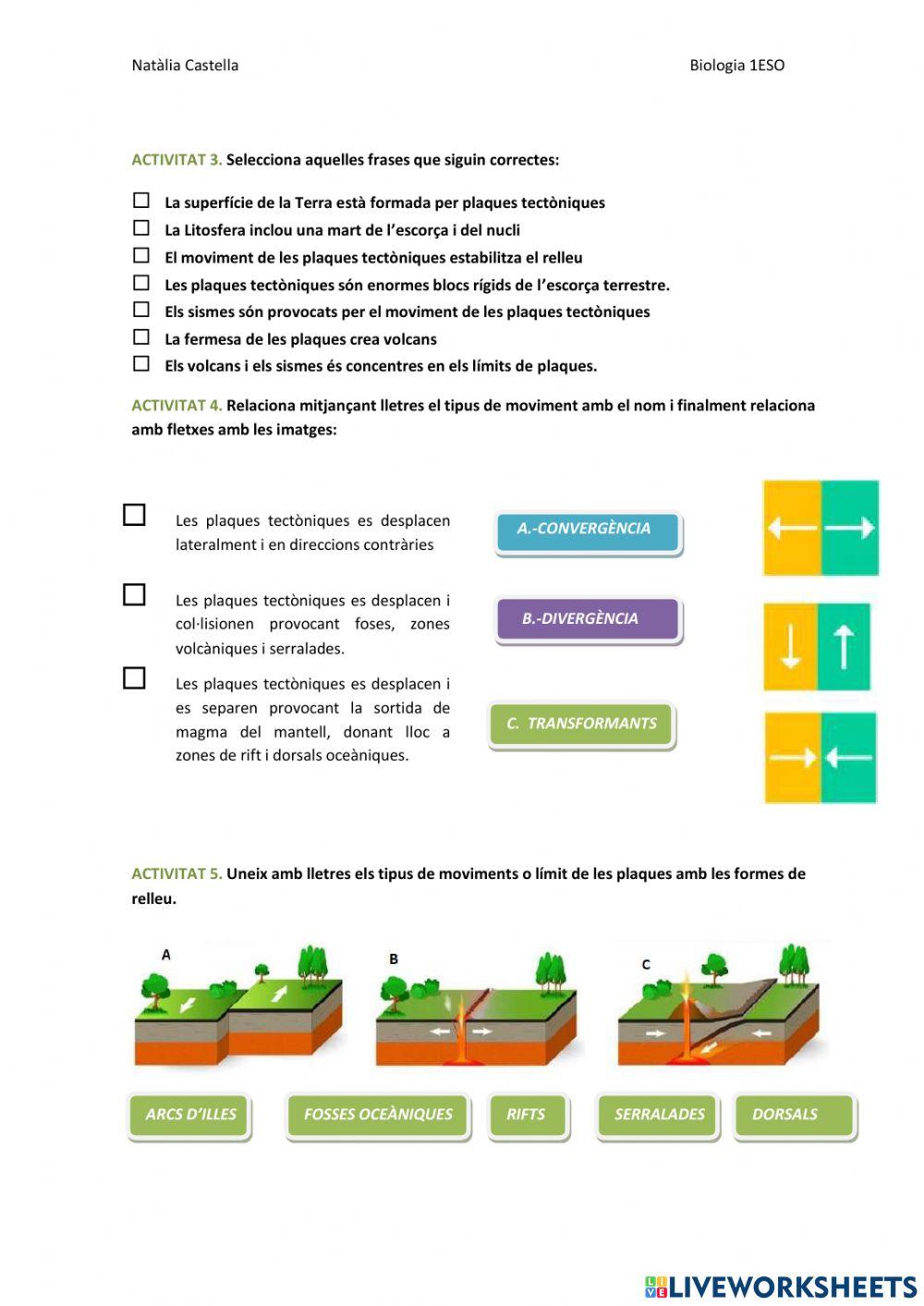 Natàlia Castella

Biologia 1ESO

ACTIVITAT 3. Selecciona aquelles frases que siguin correctes:

☐ La superfície de la Terra està formada per plaques tectòniques
☐ La Litosfera inclou una mart de l'escorça i del nucli
☐ El moviment de les plaques tectòniques estabilitza el relleu
☐ Les plaques tectòniques són enormes blocs rígids de l'escorça terrestre.
☐ Els sismes són provocats per el moviment de les plaques tectòniques
☐ La fermesa de les plaques crea volcans
☐ Els volcans i els sismes és concentres en els límits de plaques.

ACTIVITAT 4. Relaciona mitjançant lletres el tipus de moviment amb el nom i finalment relaciona amb fletxes amb les imatges:

☐ Les plaques tectòniques es desplacen lateralment i en direccions contràries

☐ Les plaques tectòniques es desplacen i col·lisionen provocant foses, zones volcàniques i serralades.

☐ Les plaques tectòniques es desplacen i es separen provocant la sortida de magma del mantell, donant lloc a zones de rift i dorsals oceàniques.

A.-CONVERGÈNCIA

B.-DIVERGÈNCIA

C. TRANSFORMANTS

ACTIVITAT 5. Uneix amb lletres els tipus de moviments o límit de les plaques amb les formes de relleu.

A

B

C

ARCS D'ILLES

FOSSES OCEÀNIQUES

RIFTS

SERRALADES

DORSALS

LIVEWORKSHEETS