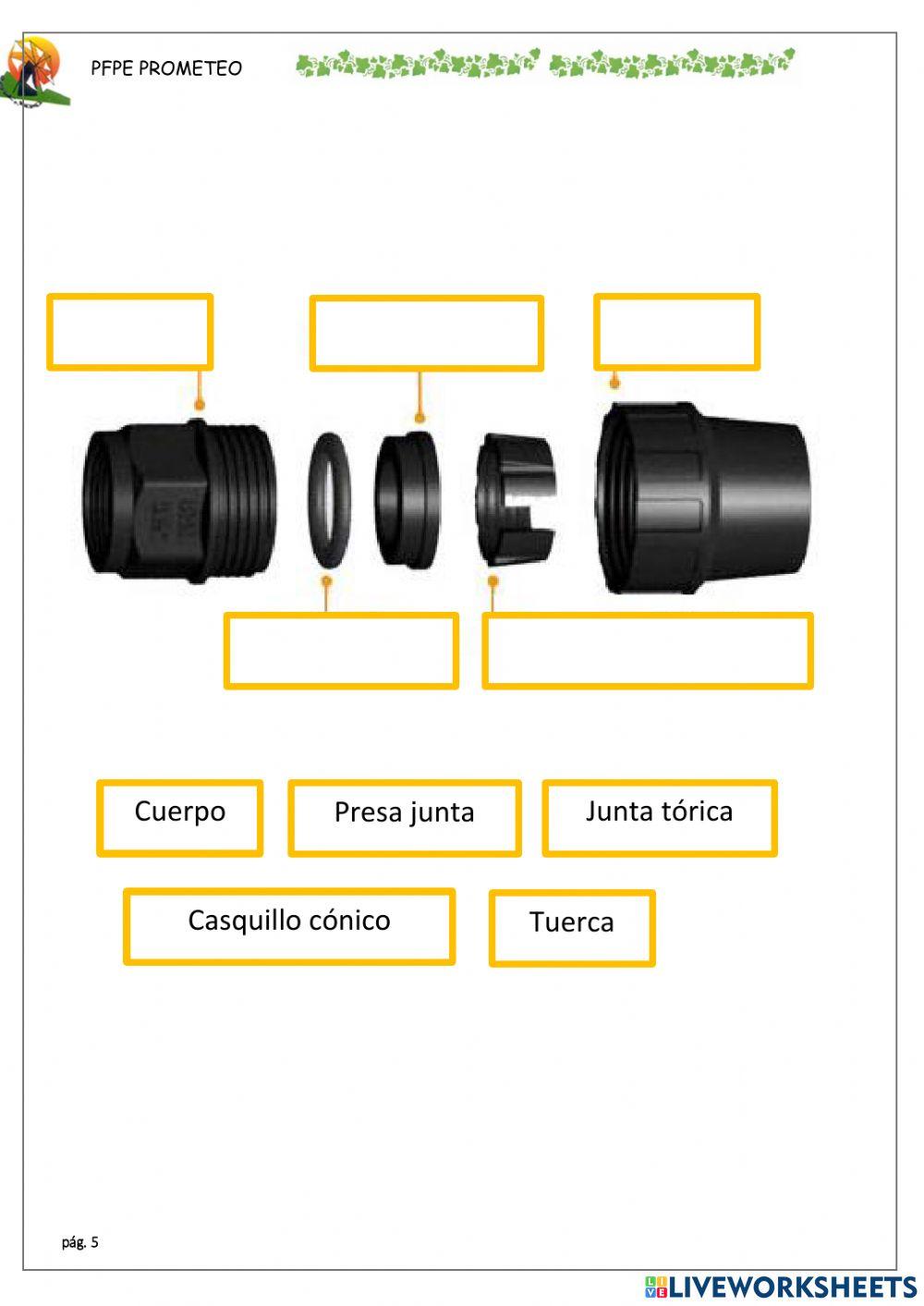 PFPE PROMETEO

Cuerpo

Presa junta

Junta tórica

Casquillo cónico

Tuerca

pág. 5

LIVEWORKSHEETS