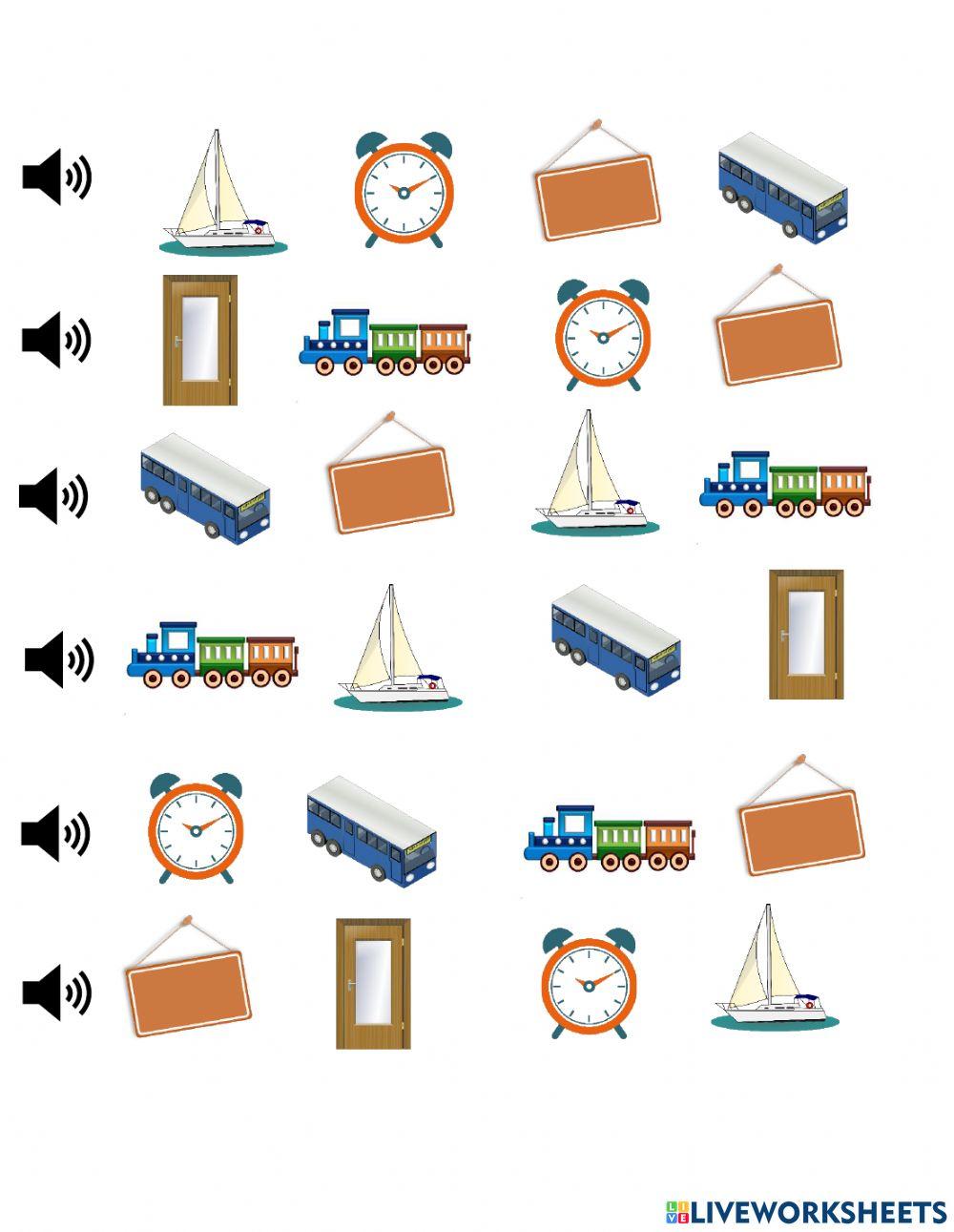 LIVEWORKSHEETS