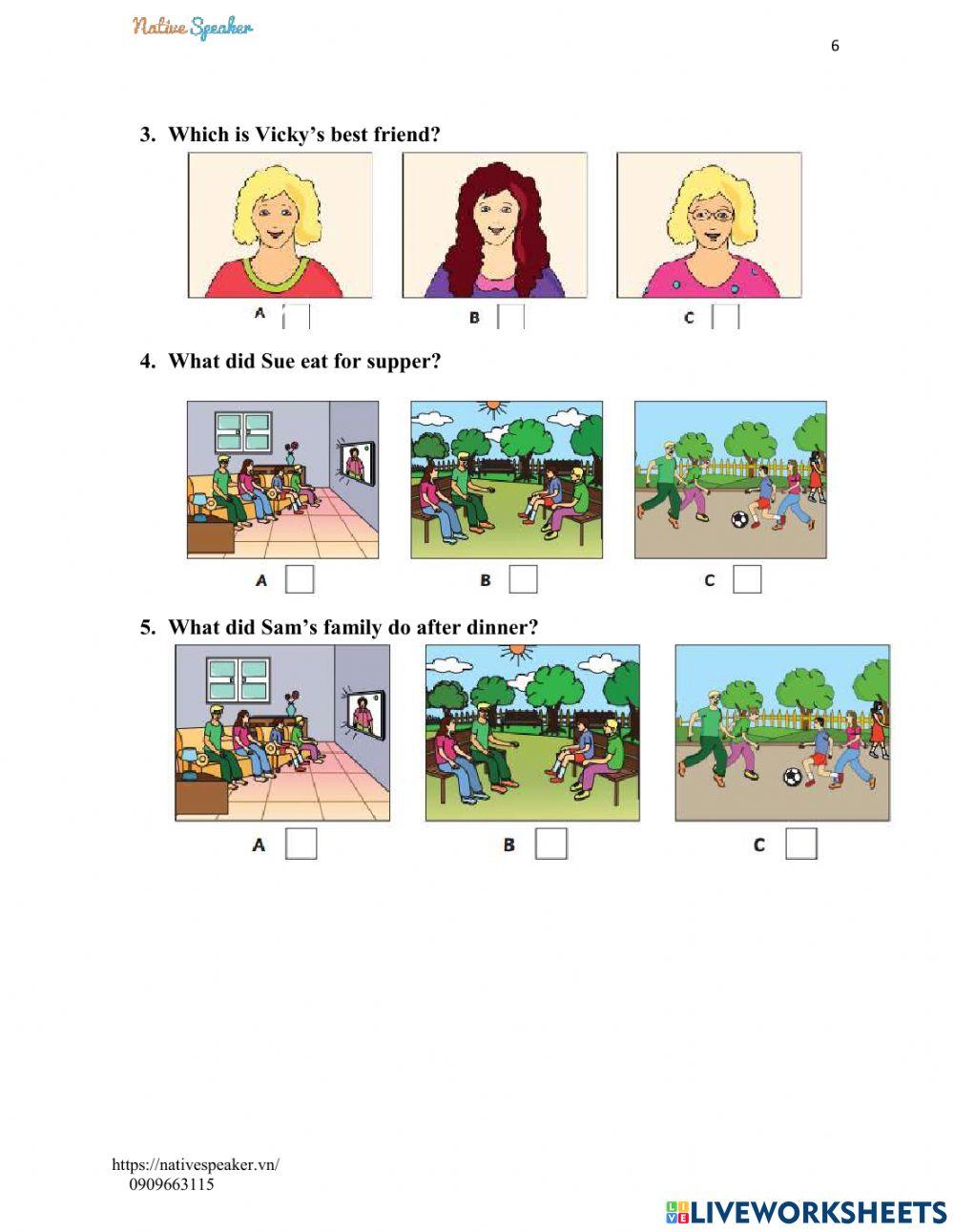 Native Speaker

6

3. Which is Vicky's best friend?

A

B

C

4. What did Sue eat for supper?

A

B

C

5. What did Sam's family do after dinner?

A

B

C

https://nativespeaker.vn/
0909663115

LIVEWORKSHEETS