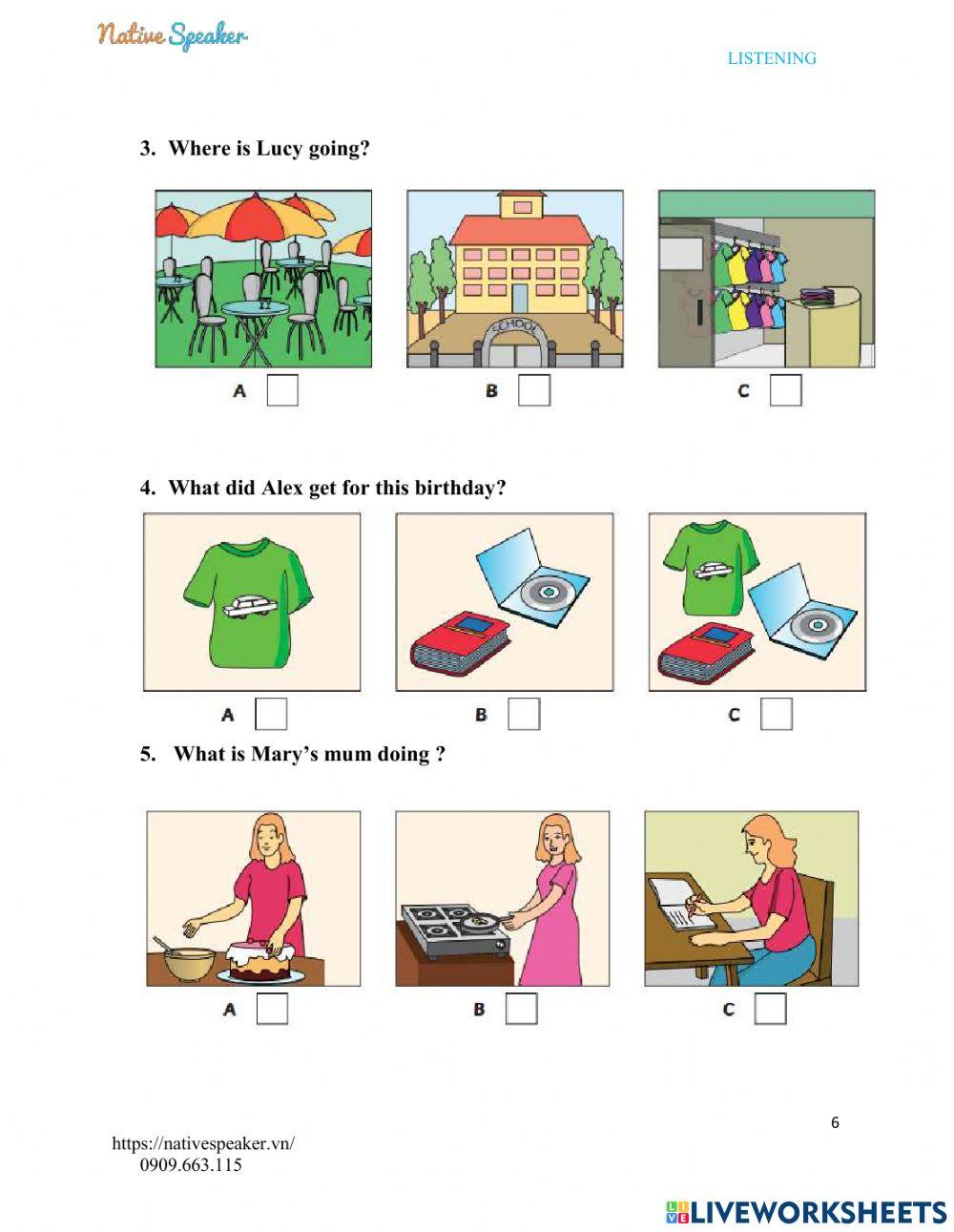 Native Speaker

LISTENING

3. Where is Lucy going?

SCHOOL

A

B

C

4. What did Alex get for this birthday?

A

B

C

5. What is Mary's mum doing ?

A

B

C

6

https://nativespeaker.vn/
0909.663.115

LIVEWORKSHEETS