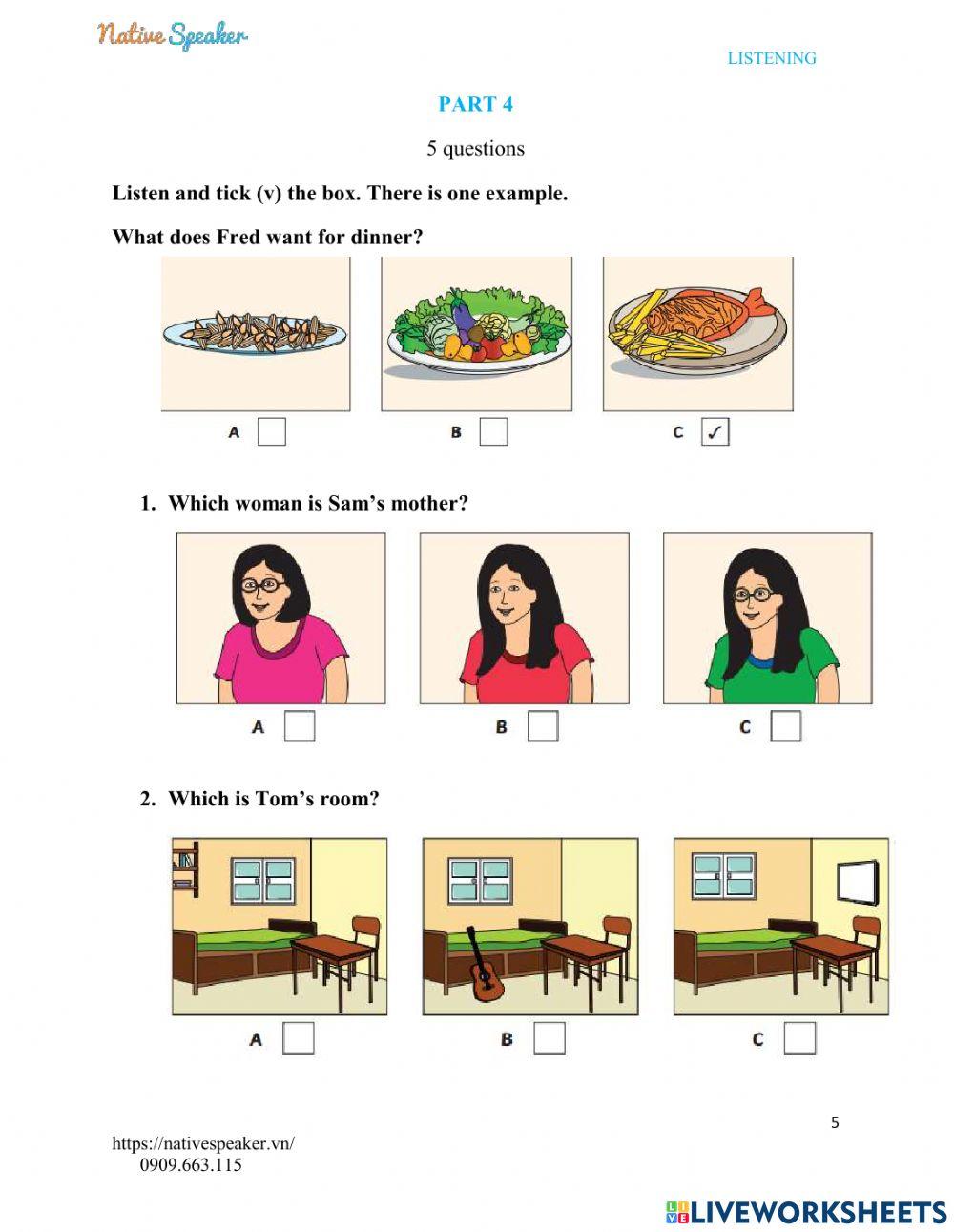 Native Speaker

LISTENING

PART 4

5 questions

Listen and tick (v) the box. There is one example.

What does Fred want for dinner?

A

B

C ✓

1. Which woman is Sam's mother?

A

B

C

2. Which is Tom's room?

A

B

C

5

https://nativespeaker.vn/
0909.663.115

LIVEWORKSHEETS