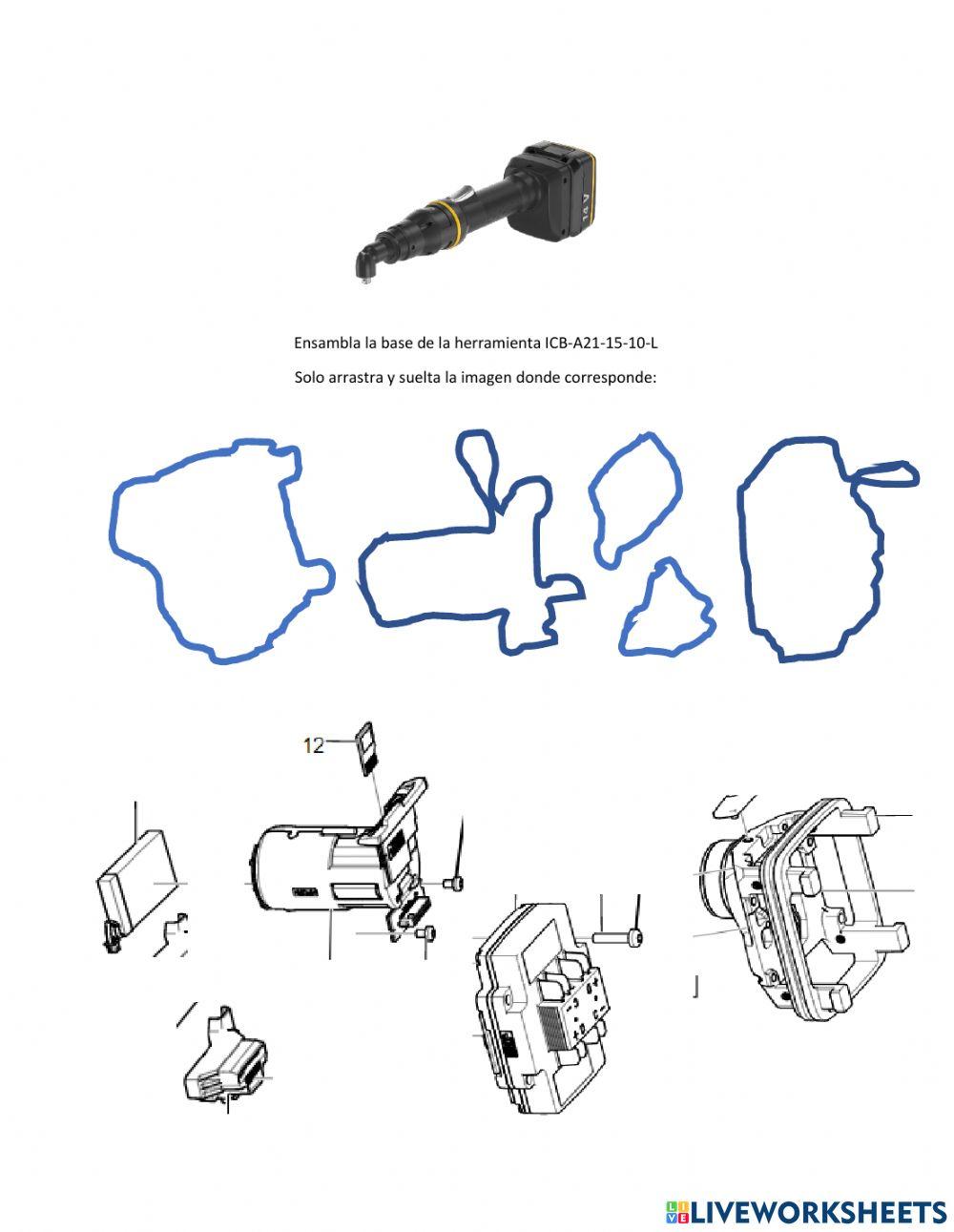 14 V

Ensambla la base de la herramienta ICB-A21-15-10-L

Solo arrastra y suelta la imagen donde corresponde:

12

LIVEWORKSHEETS