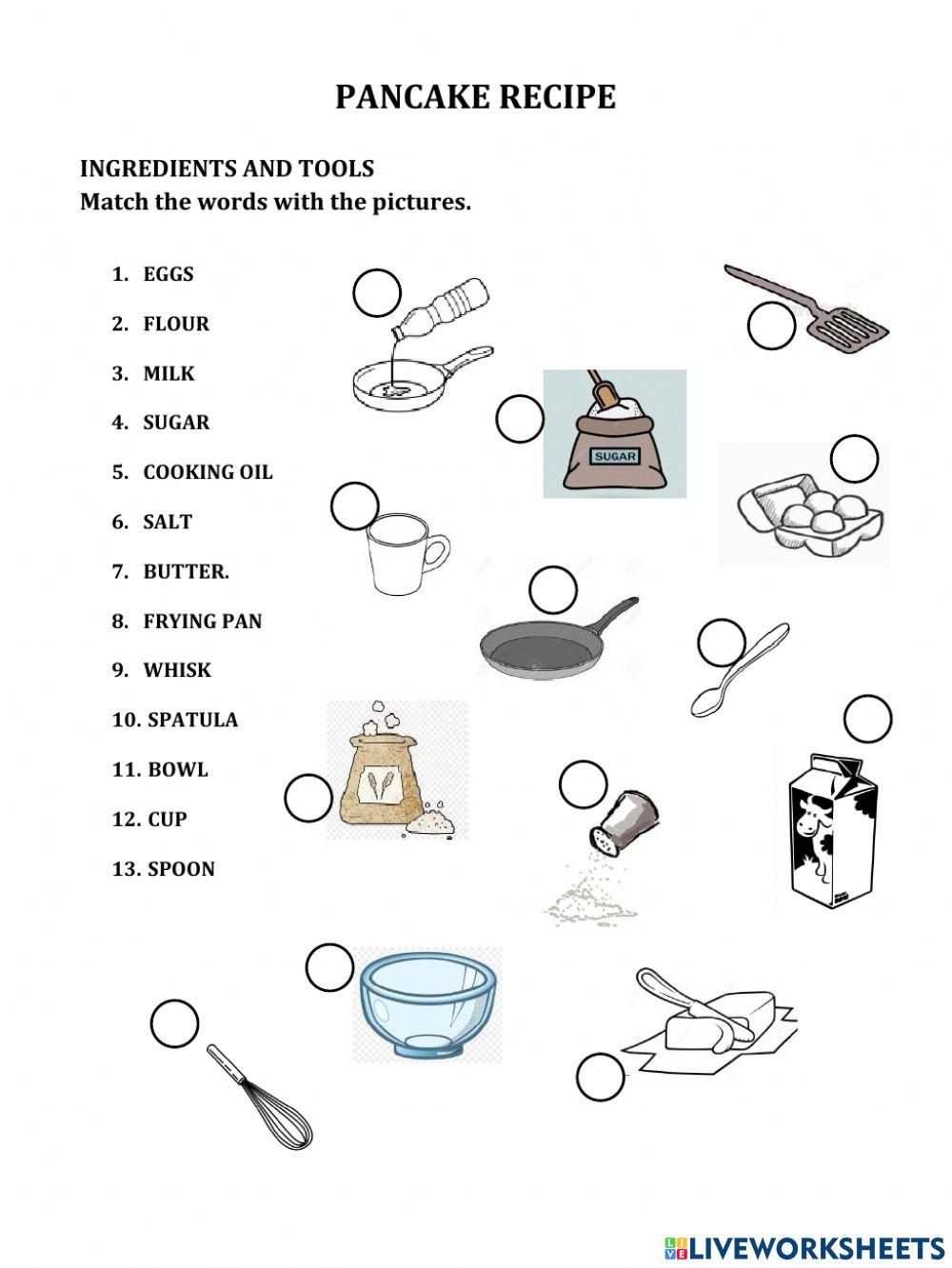 PANCAKE RECIPE

INGREDIENTS AND TOOLS
Match the words with the pictures.

1. EGGS
2. FLOUR
3. MILK
4. SUGAR
5. COOKING OIL
6. SALT
7. BUTTER.
8. FRYING PAN
9. WHISK
10. SPATULA
11. BOWL
12. CUP
13. SPOON

SUGAR

LIVEWORKSHEETS