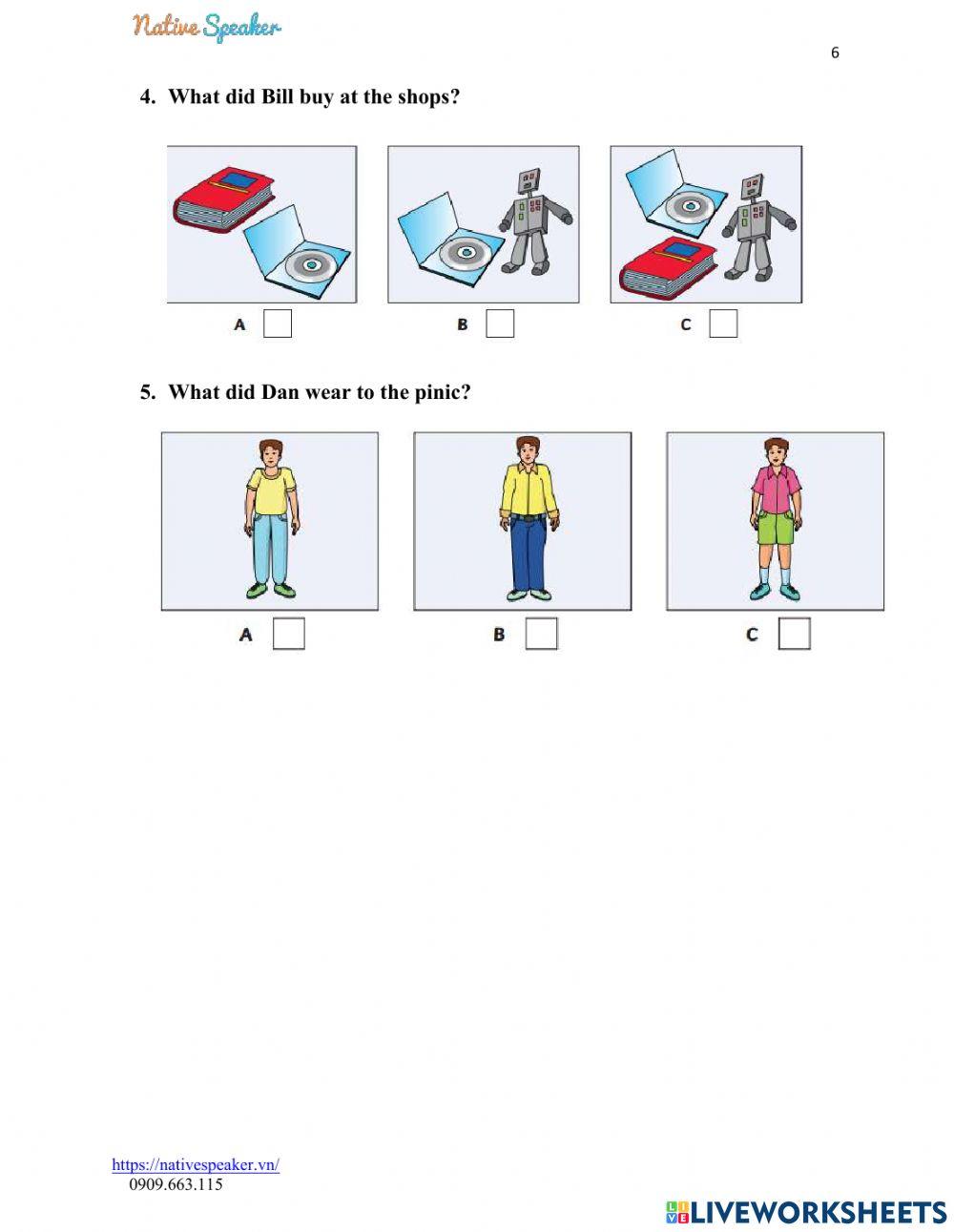 Native Speaker

6

4. What did Bill buy at the shops?

A

B

C

5. What did Dan wear to the pinic?

A

B

C

https://nativespeaker.vn/
0909.663.115

LIVEWORKSHEETS