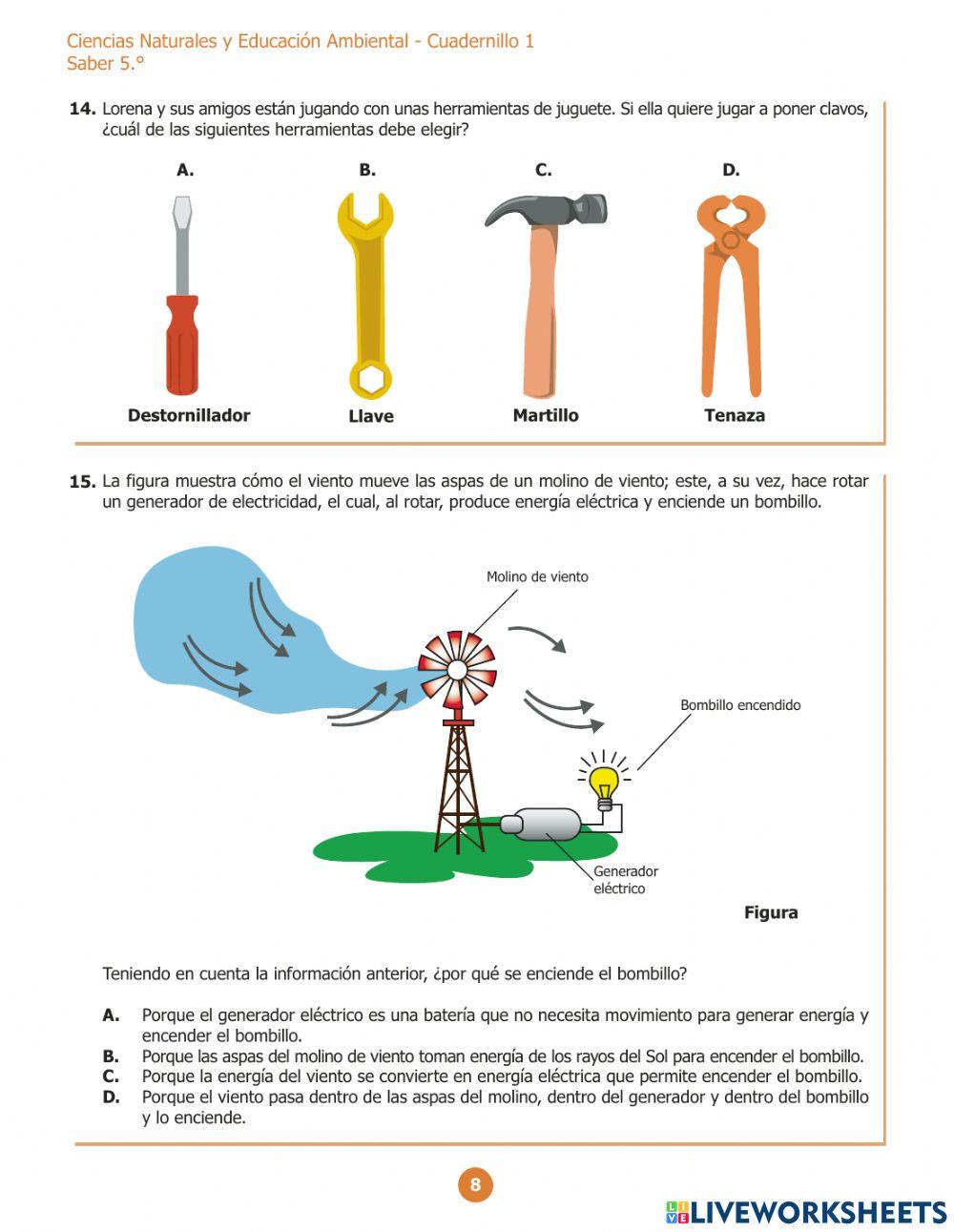 Ciencias Naturales y Educación Ambiental - Cuadernillo 1
Saber 5.°

14. Lorena y sus amigos están jugando con unas herramientas de juguete. Si ella quiere jugar a poner clavos, ¿cuál de las siguientes herramientas debe elegir?

A.
Destornillador

B.
Llave

C.
Martillo

D.
Tenaza

15. La figura muestra cómo el viento mueve las aspas de un molino de viento; este, a su vez, hace rotar un generador de electricidad, el cual, al rotar, produce energía eléctrica y enciende un bombillo.

Molino de viento
Bombillo encendido
Generador eléctrico

Figura

Teniendo en cuenta la información anterior, ¿por qué se enciende el bombillo?

A. Porque el generador eléctrico es una batería que no necesita movimiento para generar energía y encender el bombillo.
B. Porque las aspas del molino de viento toman energía de los rayos del Sol para encender el bombillo.
C. Porque la energía del viento se convierte en energía eléctrica que permite encender el bombillo.
D. Porque el viento pasa dentro de las aspas del molino, dentro del generador y dentro del bombillo y lo enciende.

8

LIVEWORKSHEETS