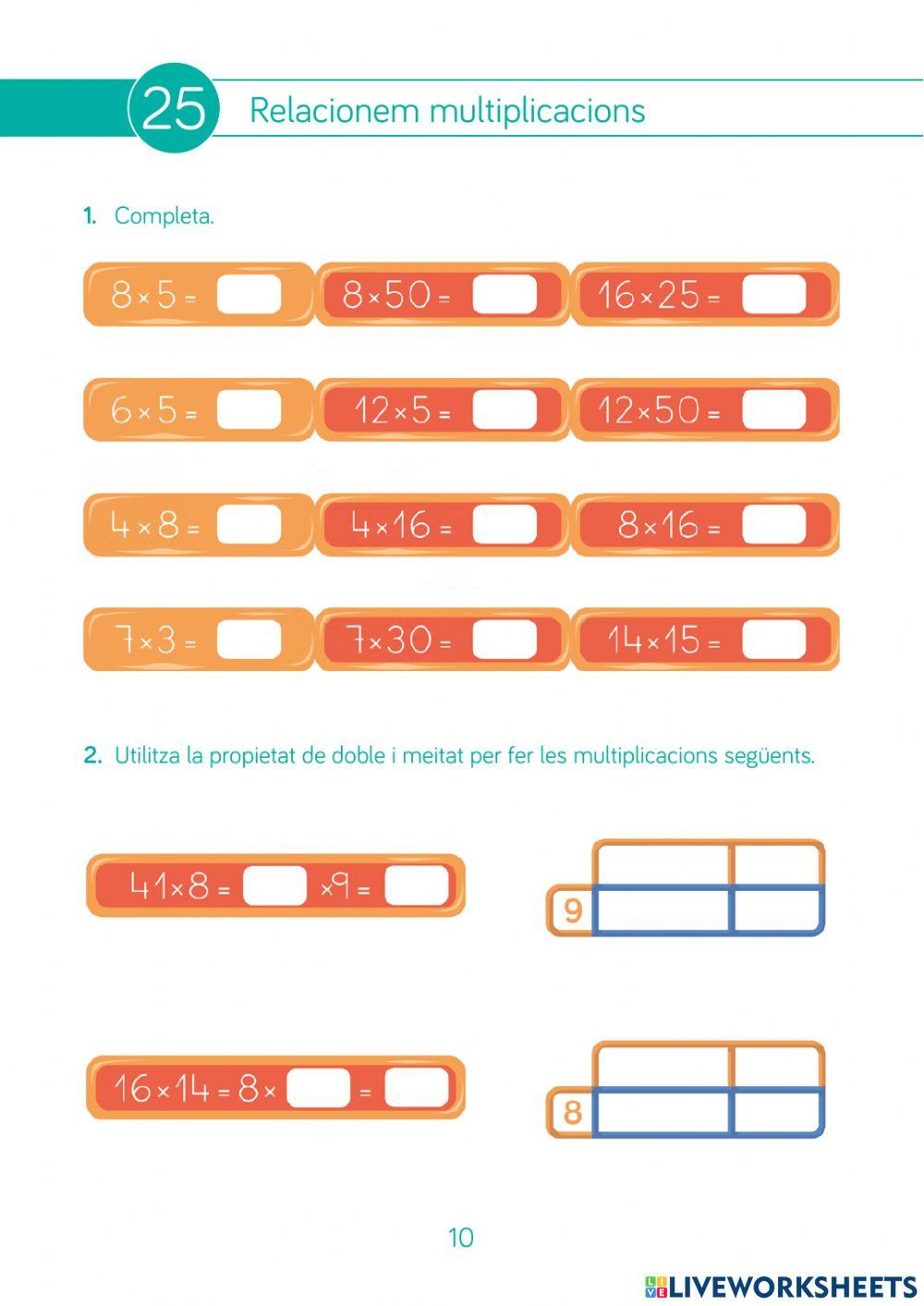 25 Relacionem multiplicacions

1. Completa.

$8 \times 5 =$ $8 \times 50 =$ $16 \times 25 =$

$6 \times 5 =$ $12 \times 5 =$ $12 \times 50 =$

$4 \times 8 =$ $4 \times 16 =$ $8 \times 16 =$

$7 \times 3 =$ $7 \times 30 =$ $14 \times 15 =$

2. Utilitza la propietat de doble i meitat per fer les multiplicacions següents.

$41 \times 8 =$ $\times 9 =$

9

$16 \times 14 = 8 \times$ $=$

8

10

LIVEWORKSHEETS