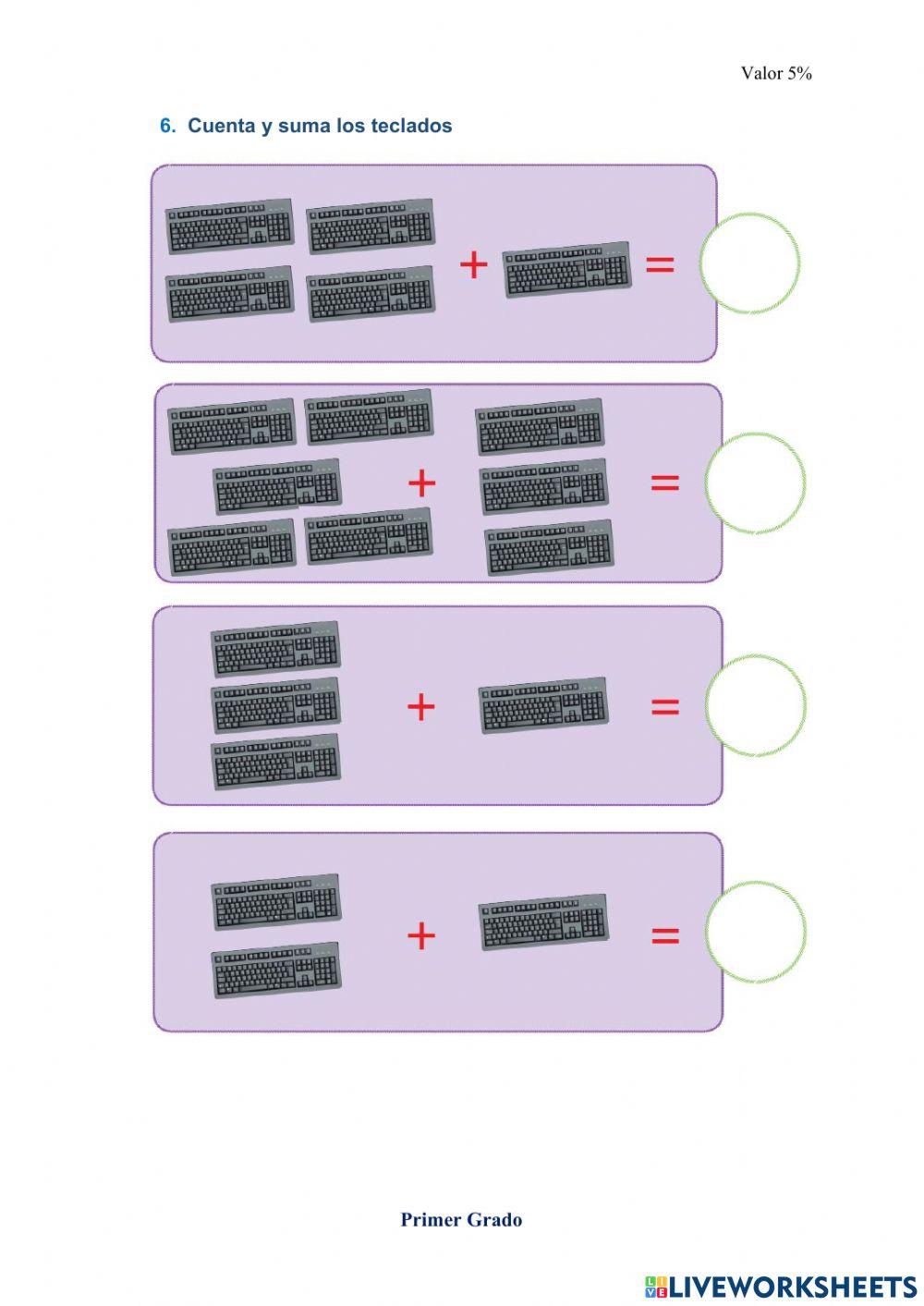 Valor 5%

6. Cuenta y suma los teclados

+ =

+ =

+ =

+ =

Primer Grado

LIVEWORKSHEETS