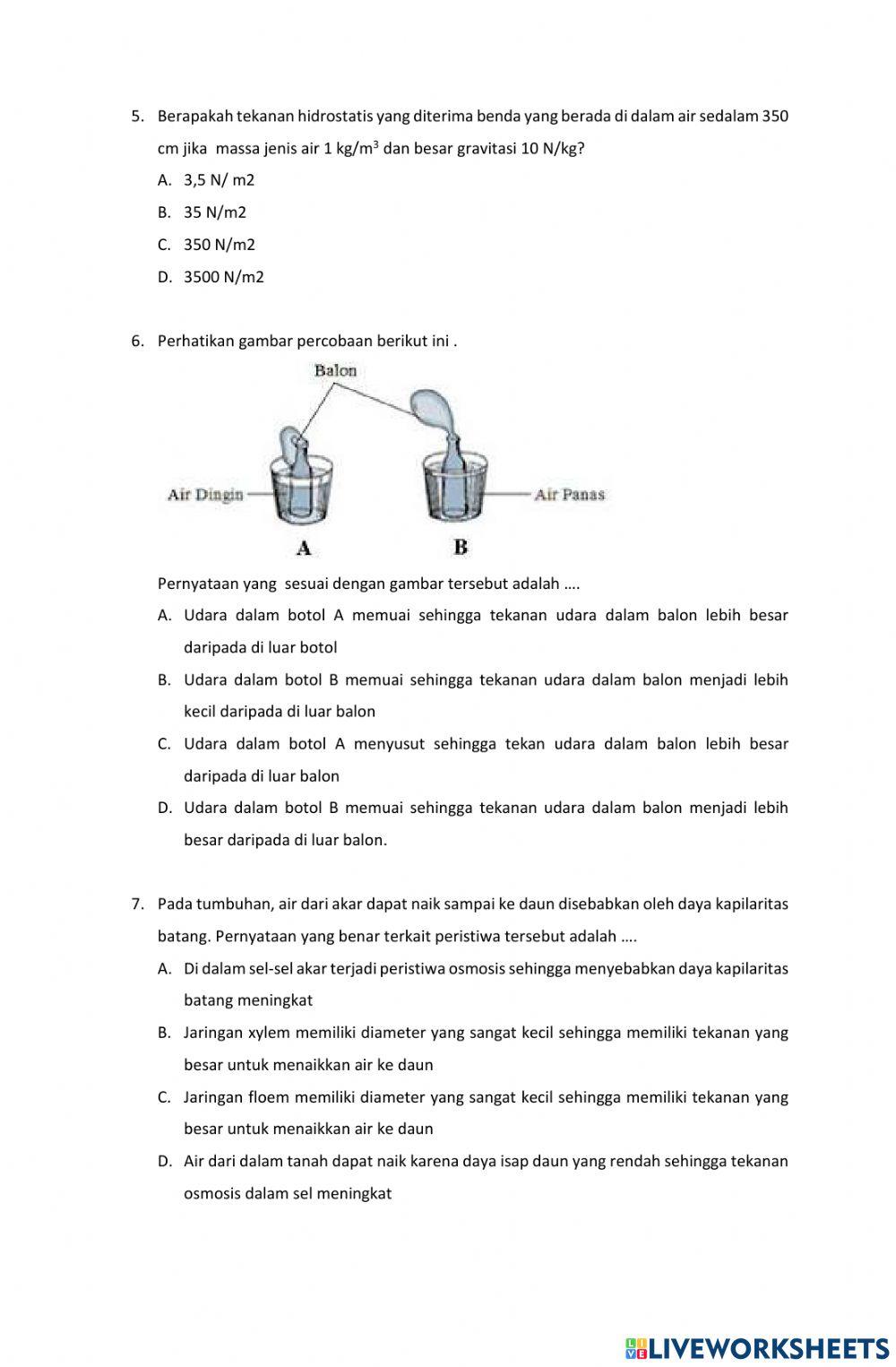 5. Berapakah tekanan hidrostatis yang diterima benda yang berada di dalam air sedalam 350 cm jika massa jenis air 1 kg/m$^3$ dan besar gravitasi 10 N/kg?

A. 3,5 N/ m2

B. 35 N/m2

C. 350 N/m2

D. 3500 N/m2

6. Perhatikan gambar percobaan berikut ini .

Balon

Air Dingin

Air Panas

A

B

Pernyataan yang sesuai dengan gambar tersebut adalah ….

A. Udara dalam botol A memuai sehingga tekanan udara dalam balon lebih besar daripada di luar botol

B. Udara dalam botol B memuai sehingga tekanan udara dalam balon menjadi lebih kecil daripada di luar balon

C. Udara dalam botol A menyusut sehingga tekan udara dalam balon lebih besar daripada di luar balon

D. Udara dalam botol B memuai sehingga tekanan udara dalam balon menjadi lebih besar daripada di luar balon.

7. Pada tumbuhan, air dari akar dapat naik sampai ke daun disebabkan oleh daya kapilaritas batang. Pernyataan yang benar terkait peristiwa tersebut adalah ….

A. Di dalam sel-sel akar terjadi peristiwa osmosis sehingga menyebabkan daya kapilaritas batang meningkat

B. Jaringan xylem memiliki diameter yang sangat kecil sehingga memiliki tekanan yang besar untuk menaikkan air ke daun

C. Jaringan floem memiliki diameter yang sangat kecil sehingga memiliki tekanan yang besar untuk menaikkan air ke daun

D. Air dari dalam tanah dapat naik karena daya isap daun yang rendah sehingga tekanan osmosis dalam sel meningkat

LIVEWORKSHEETS