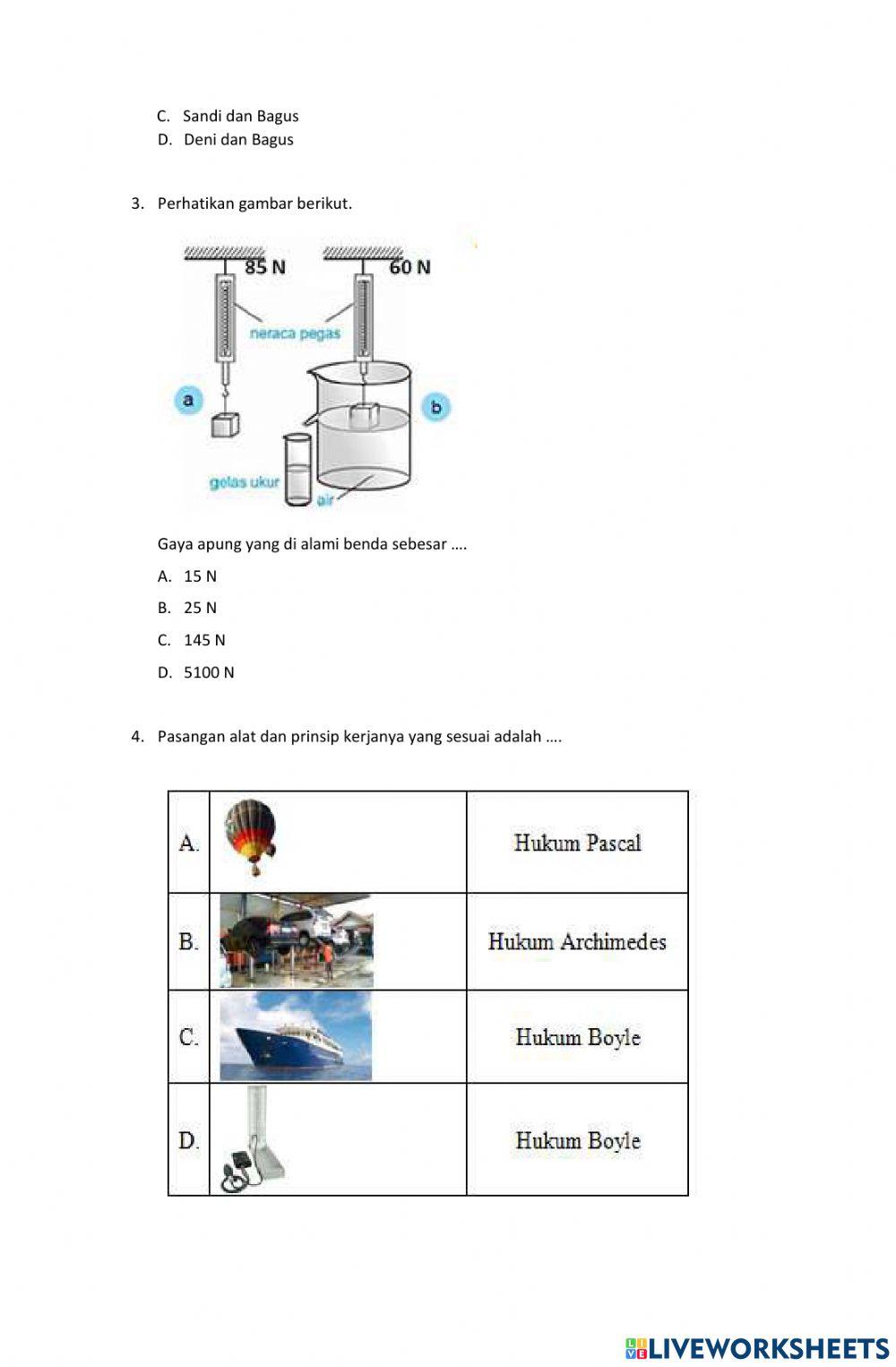 C. Sandi dan Bagus
D. Deni dan Bagus

3. Perhatikan gambar berikut.

85 N
60 N
neraca pegas
a
b
gelas ukur
air

Gaya apung yang di alami benda sebesar ….

A. 15 N
B. 25 N
C. 145 N
D. 5100 N

4. Pasangan alat dan prinsip kerjanya yang sesuai adalah ….

| A. | | Hukum Pascal |
|---|---|---|
| B. | | Hukum Archimedes |
| C. | | Hukum Boyle |
| D. | | Hukum Boyle |

LIVEWORKSHEETS