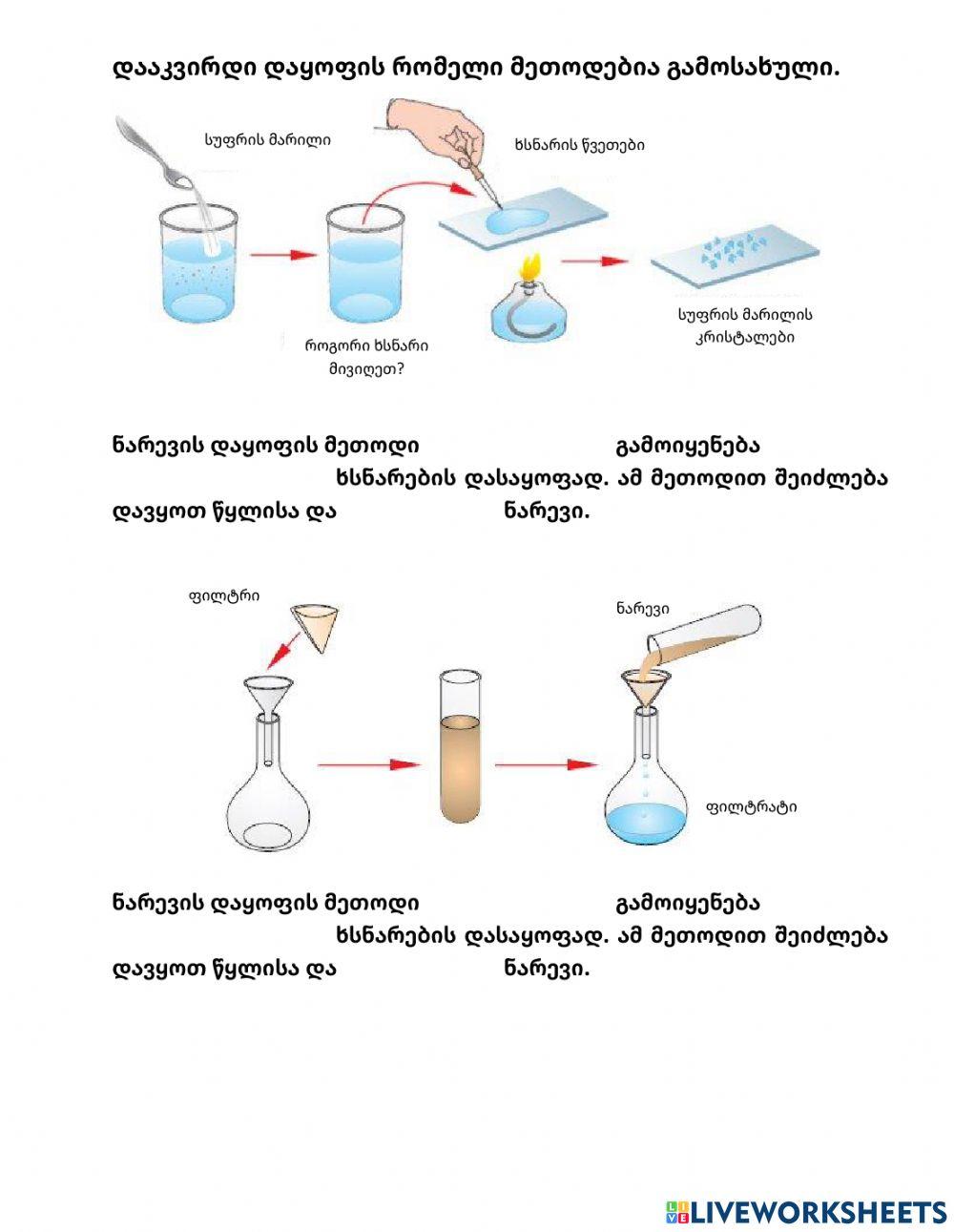 დააკვირდი დაყოფის რომელი მეთოდებია გამოსახული.

სუფრის მარილი

ხსნარის წვეთები

როგორი ხსნარი მივიღეთ?

სუფრის მარილის კრისტალები

ნარევის დაყოფის მეთოდი გამოიყენება ხსნარების დასაყოფად. ამ მეთოდით შეიძლება დავყოთ წყლისა და ნარევი.

ფილტრი

ნარევი

ფილტრატი

ნარევის დაყოფის მეთოდი გამოიყენება ხსნარების დასაყოფად. ამ მეთოდით შეიძლება დავყოთ წყლისა და ნარევი.

LIVEWORKSHEETS