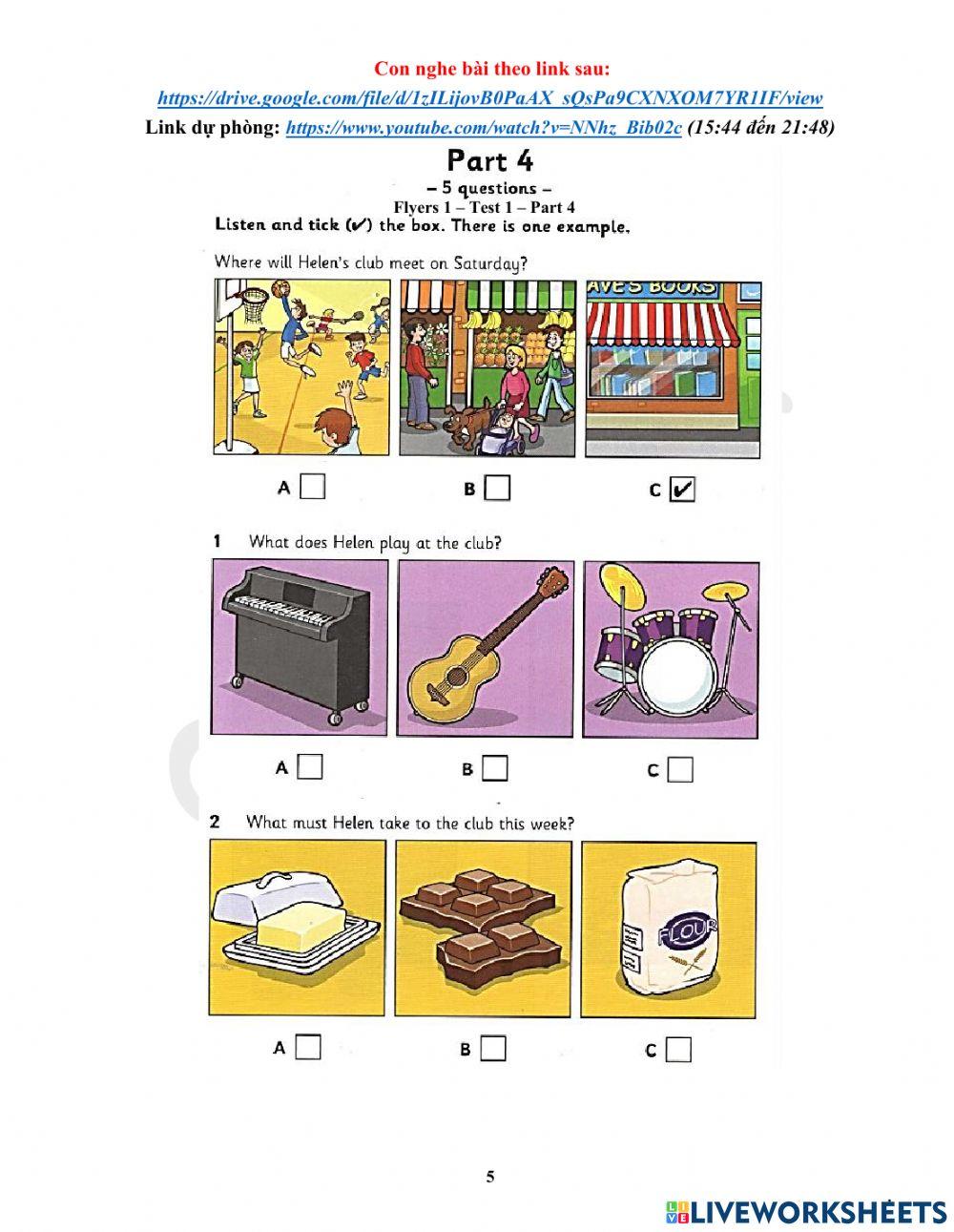 Con nghe bài theo link sau:
https://drive.google.com/file/d/1zILijovB0PaAX_sQsPa9CXNXOM7YR1IF/view
Link dự phòng: https://www.youtube.com/watch?v=NNhz_Bib02c (15:44 đến 21:48)

Part 4
– 5 questions –
Flyers 1 – Test 1 – Part 4
Listen and tick (✔) the box. There is one example.

Where will Helen's club meet on Saturday?

AVE'S BOOKS

A ☐ B ☐ C ☑

1 What does Helen play at the club?

A ☐ B ☐ C ☐

2 What must Helen take to the club this week?

FLOUR

A ☐ B ☐ C ☐

5

LIVEWORKSHEETS