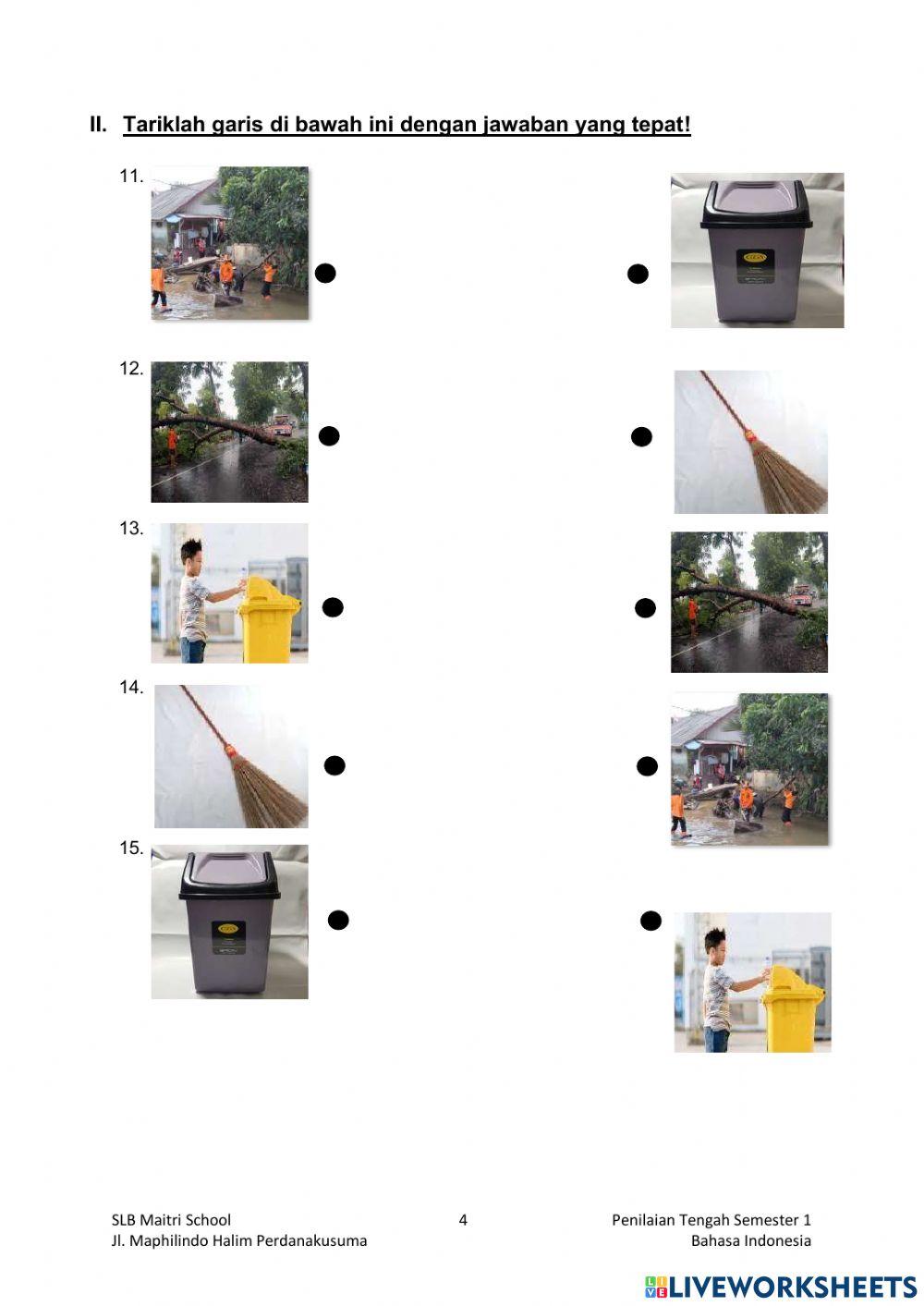 II. Tariklah garis di bawah ini dengan jawaban yang tepat!

11.

12.

13.

14.

15.

SLB Maitri School
Jl. Maphilindo Halim Perdanakusuma

4

Penilaian Tengah Semester 1
Bahasa Indonesia

LIVEWORKSHEETS