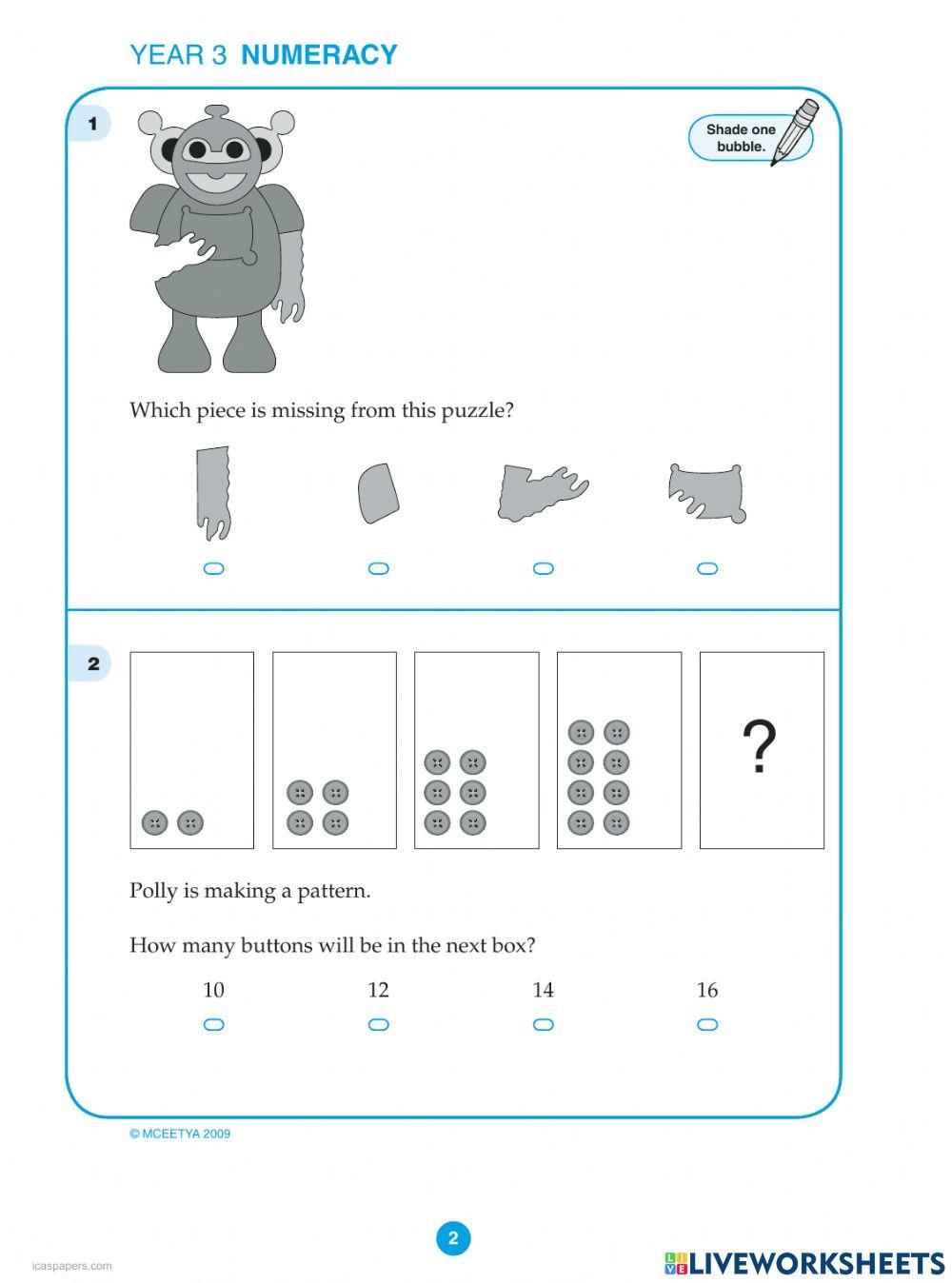 YEAR 3 NUMERACY

1

Shade one bubble.

Which piece is missing from this puzzle?

2

?

Polly is making a pattern.

How many buttons will be in the next box?

10 12 14 16

© MCEETYA 2009

2

icaspapers.com

LIVEWORKSHEETS