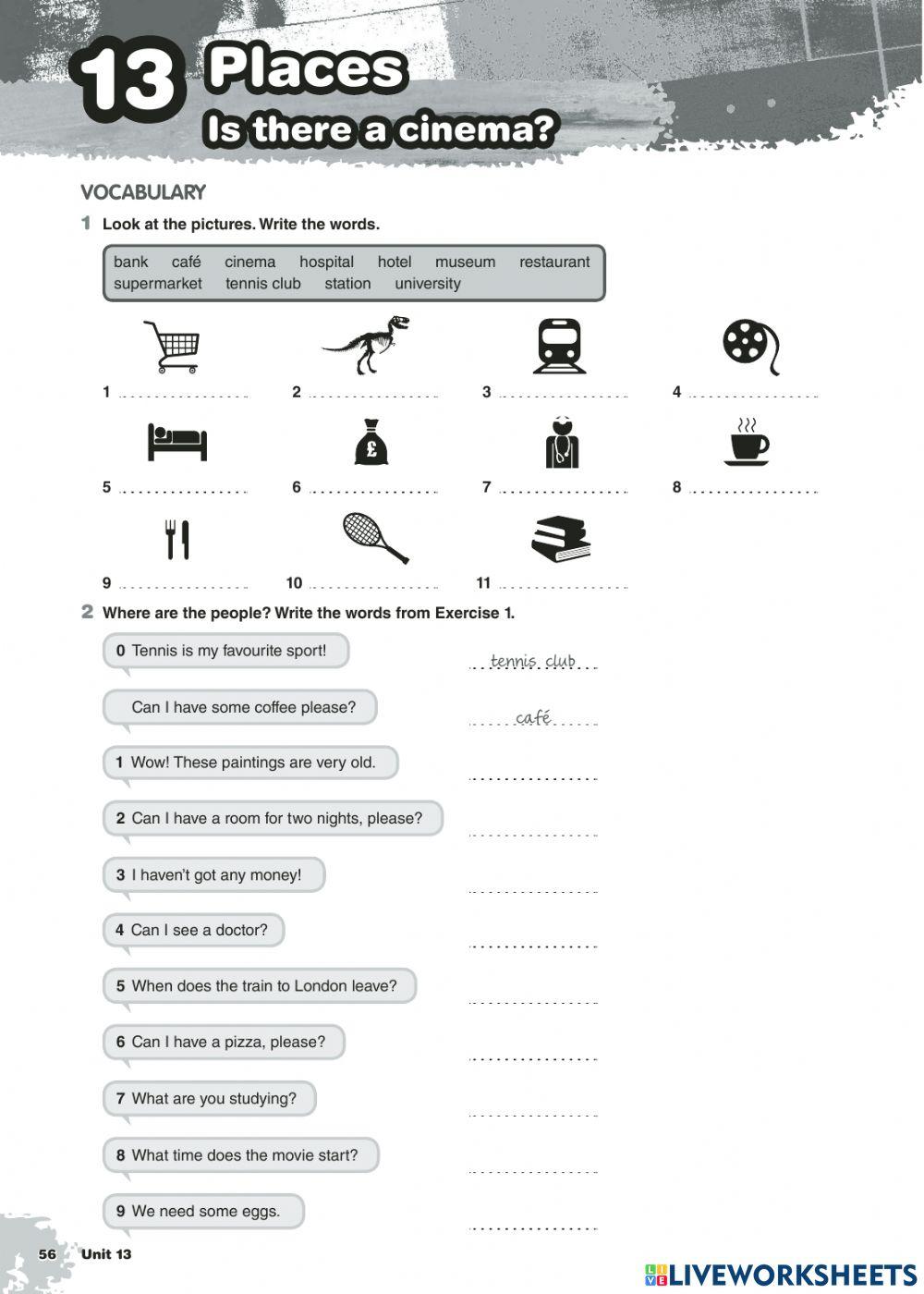 13 Places
Is there a cinema?

VOCABULARY

1 Look at the pictures. Write the words.

bank café cinema hospital hotel museum restaurant supermarket tennis club station university

1 ................
2 ................
3 ................
4 ................
5 ................
6 ................
7 ................
8 ................
9 ................
10 ................
11 ................

2 Where are the people? Write the words from Exercise 1.

0 Tennis is my favourite sport! tennis club

Can I have some coffee please? café

1 Wow! These paintings are very old. ................

2 Can I have a room for two nights, please? ................

3 I haven't got any money! ................

4 Can I see a doctor? ................

5 When does the train to London leave? ................

6 Can I have a pizza, please? ................

7 What are you studying? ................

8 What time does the movie start? ................

9 We need some eggs. ................

56 Unit 13

LIVEWORKSHEETS