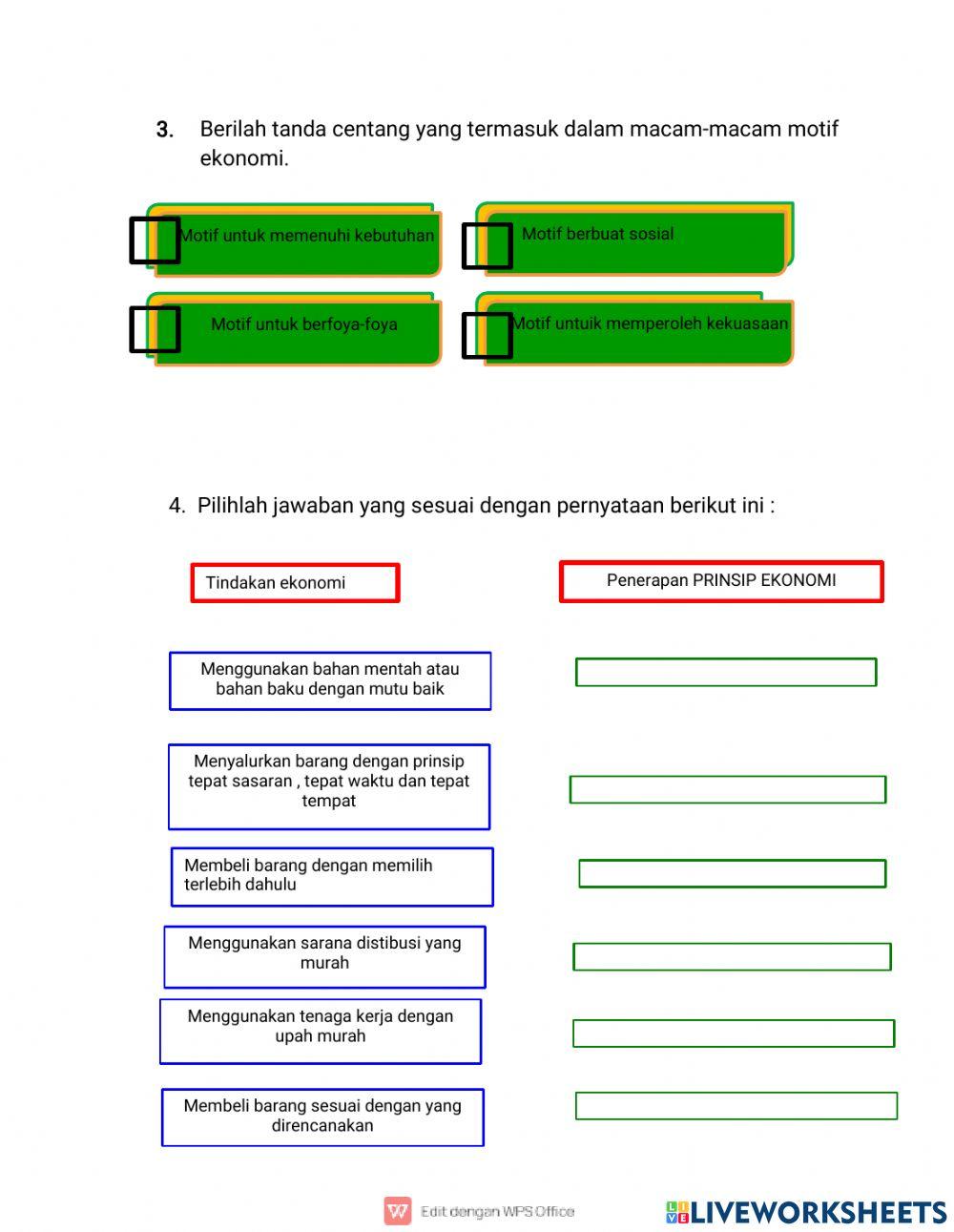 3. Berilah tanda centang yang termasuk dalam macam-macam motif ekonomi.

Motif untuk memenuhi kebutuhan

Motif berbuat sosial

Motif untuk berfoya-foya

Motif untuik memperoleh kekuasaan

4. Pilihlah jawaban yang sesuai dengan pernyataan berikut ini :

Tindakan ekonomi

Penerapan PRINSIP EKONOMI

Menggunakan bahan mentah atau bahan baku dengan mutu baik

Menyalurkan barang dengan prinsip tepat sasaran , tepat waktu dan tepat tempat

Membeli barang dengan memilih terlebih dahulu

Menggunakan sarana distibusi yang murah

Menggunakan tenaga kerja dengan upah murah

Membeli barang sesuai dengan yang direncanakan

Edit dengan WPS Office

LIVEWORKSHEETS