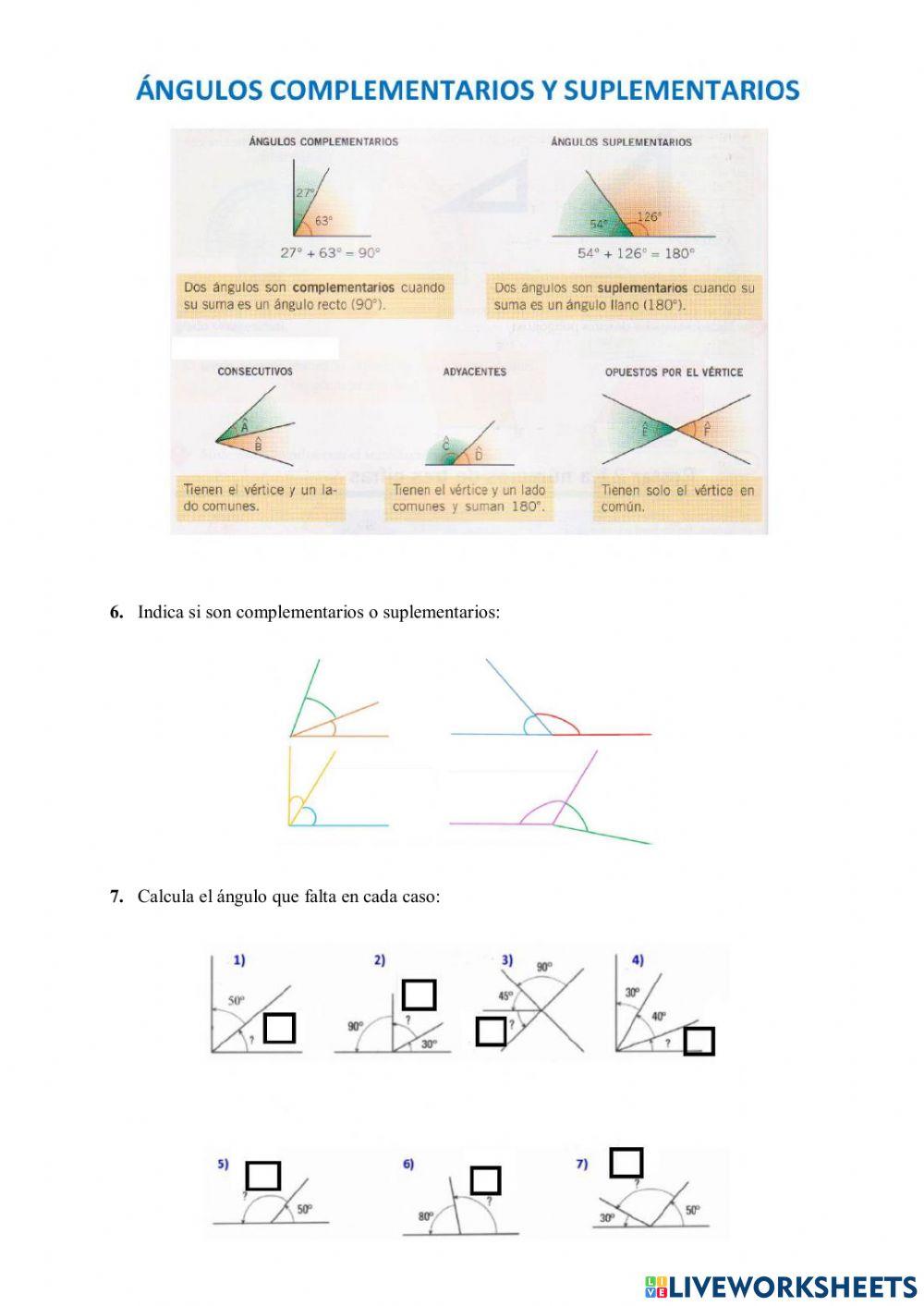 ÁNGULOS COMPLEMENTARIOS Y SUPLEMENTARIOS

ÁNGULOS COMPLEMENTARIOS

27°
63°

$27° + 63° = 90°$

Dos ángulos son complementarios cuando su suma es un ángulo recto (90°).

ÁNGULOS SUPLEMENTARIOS

54°
126°

$54° + 126° = 180°$

Dos ángulos son suplementarios cuando su suma es un ángulo llano (180°).

CONSECUTIVOS

$\hat{A}$
$\hat{B}$

Tienen el vértice y un lado comunes.

ADYACENTES

$\hat{C}$
$\hat{D}$

Tienen el vértice y un lado comunes y suman 180°.

OPUESTOS POR EL VÉRTICE

$\hat{E}$
$\hat{F}$

Tienen solo el vértice en común.

6. Indica si son complementarios o suplementarios:

7. Calcula el ángulo que falta en cada caso:

1)
50°
?

2)
90°
?
30°

3)
90°
45°
?

4)
30°
40°
?

5)
?
50°

6)
80°
?

7)
?
30°
50°

LIVEWORKSHEETS