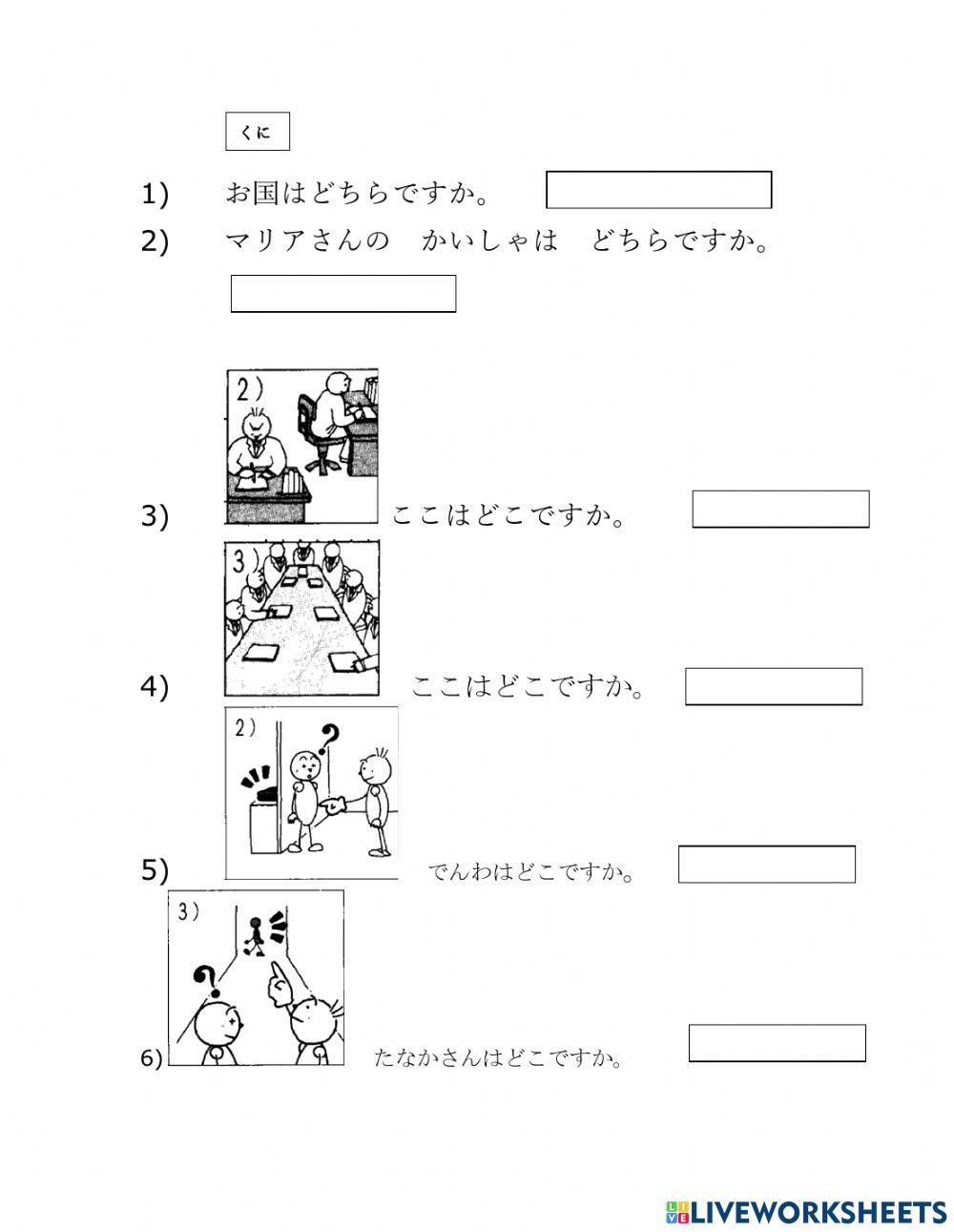 くに

1) お国はどちらですか。

2) マリアさんの　かいしゃは　どちらですか。

2）

3) ここはどこですか。

3）

4) ここはどこですか。

2）

5) でんわはどこですか。

3）

6) たなかさんはどこですか。

LIVEWORKSHEETS