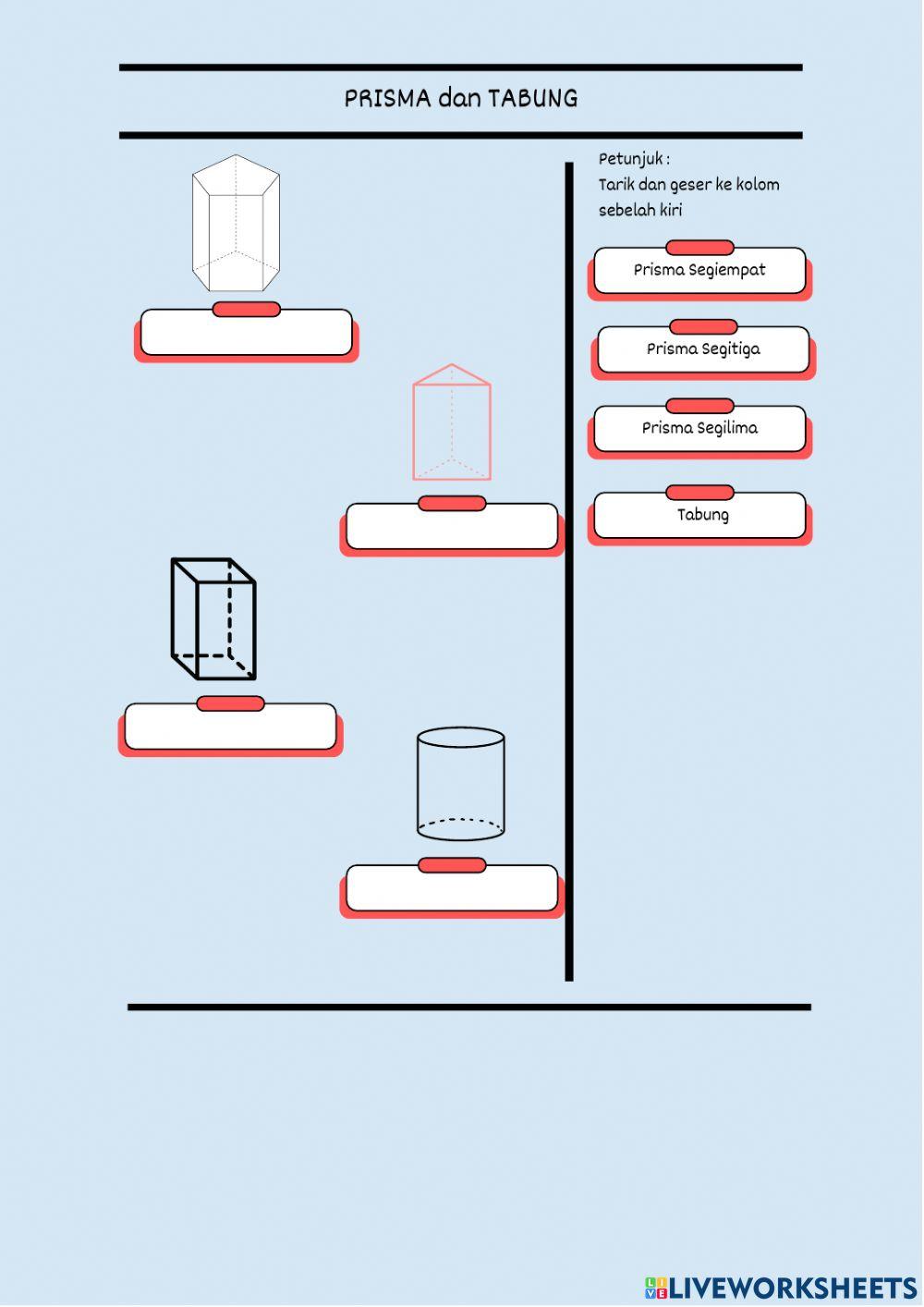 PRISMA dan TABUNG

Petunjuk :
Tarik dan geser ke kolom sebelah kiri

Prisma Segiempat

Prisma Segitiga

Prisma Segilima

Tabung

LIVEWORKSHEETS