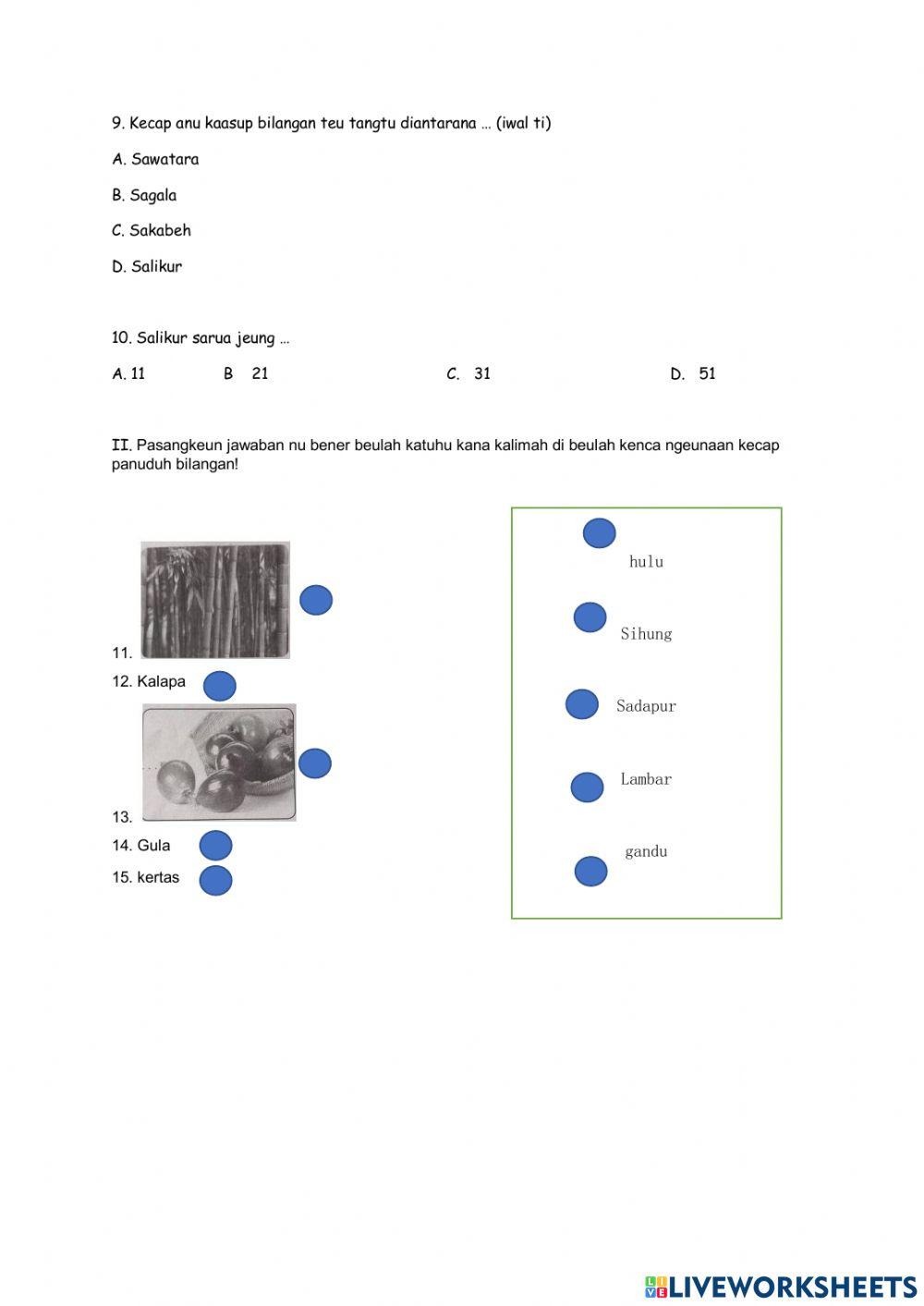 9. Kecap anu kaasup bilangan teu tangtu diantarana … (iwal ti)

A. Sawatara

B. Sagala

C. Sakabeh

D. Salikur

10. Salikur sarua jeung …

A. 11 B 21 C. 31 D. 51

II. Pasangkeun jawaban nu bener beulah katuhu kana kalimah di beulah kenca ngeunaan kecap panuduh bilangan!

11.

12. Kalapa

13.

14. Gula

15. kertas

hulu

Sihung

Sadapur

Lambar

gandu

LIVEWORKSHEETS