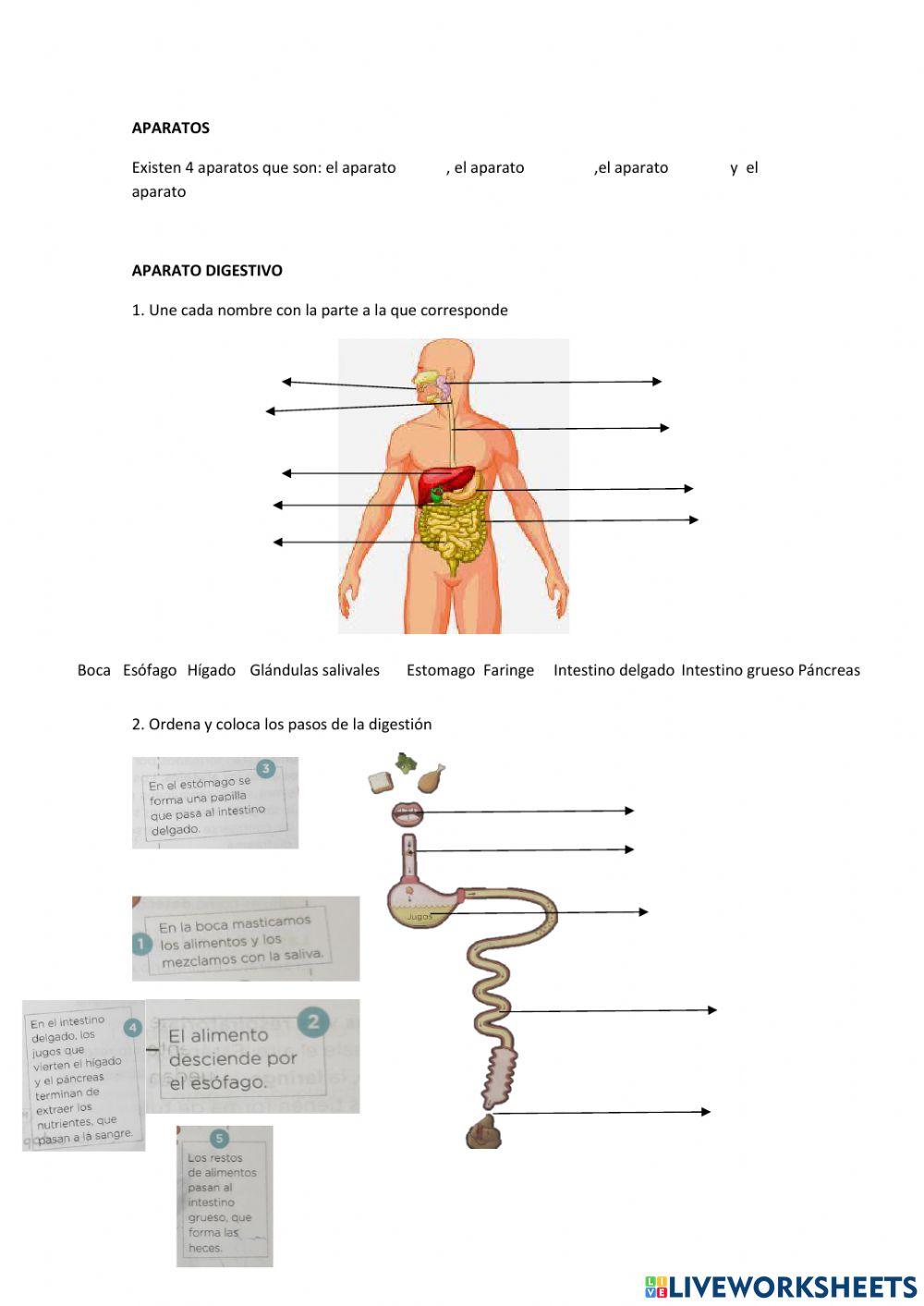 APARATOS

Existen 4 aparatos que son: el aparato , el aparato ,el aparato y el aparato

APARATO DIGESTIVO

1. Une cada nombre con la parte a la que corresponde

Boca Esófago Hígado Glándulas salivales Estomago Faringe Intestino delgado Intestino grueso Páncreas

2. Ordena y coloca los pasos de la digestión

3
En el estómago se forma una papilla que pasa al intestino delgado.

1
En la boca masticamos los alimentos y los mezclamos con la saliva.

4
En el intestino delgado, los jugos que vierten el hígado y el páncreas terminan de extraer los nutrientes, que pasan a la sangre.

2
El alimento desciende por el esófago.

5
Los restos de alimentos pasan al intestino grueso, que forma las heces.

Jugos

LIVEWORKSHEETS