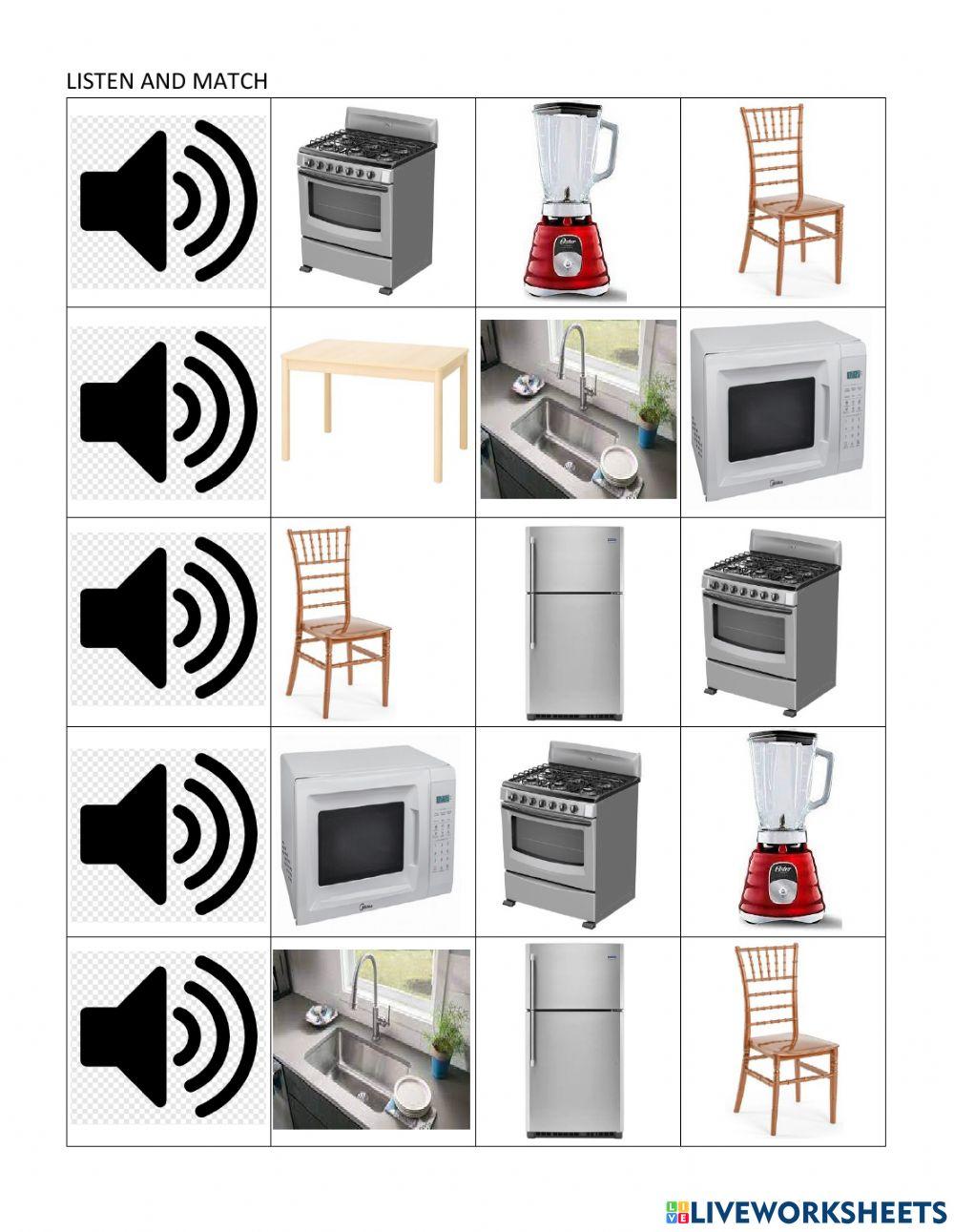 LISTEN AND MATCH

LIVEWORKSHEETS