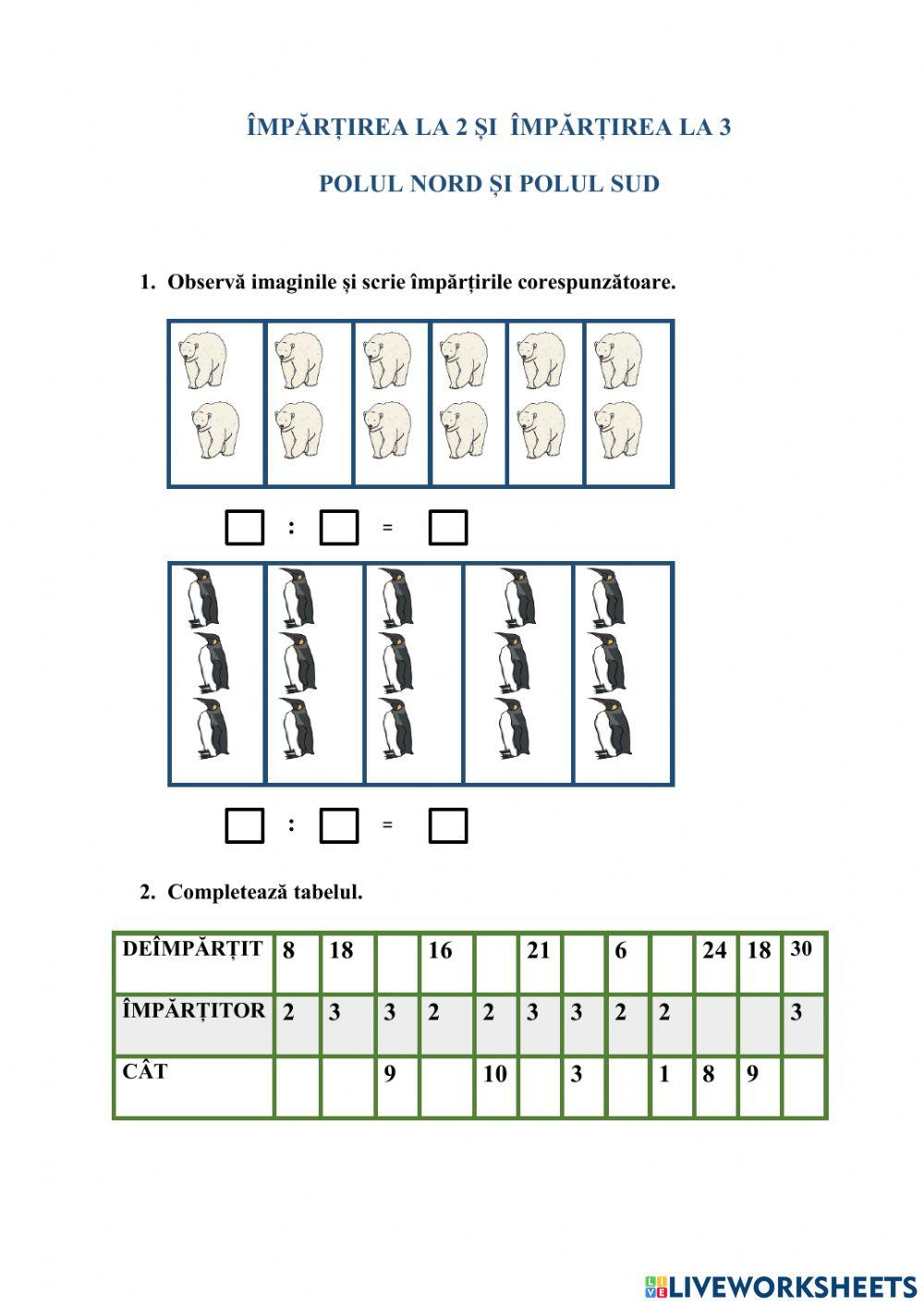 ÎMPĂRȚIREA LA 2 ȘI ÎMPĂRȚIREA LA 3

POLUL NORD ȘI POLUL SUD

1. Observă imaginile și scrie împărțirile corespunzătoare.

: =

: =

2. Completează tabelul.

| DEÎMPĂRȚIT | 8 | 18 | | 16 | | 21 | | 6 | | 24 | 18 | 30 |
|---|---|---|---|---|---|---|---|---|---|---|---|---|
| ÎMPĂRȚITOR | 2 | 3 | 3 | 2 | 2 | 3 | 3 | 2 | 2 | | | 3 |
| CÂT | | | 9 | | 10 | | 3 | | 1 | 8 | 9 | |

LIVEWORKSHEETS