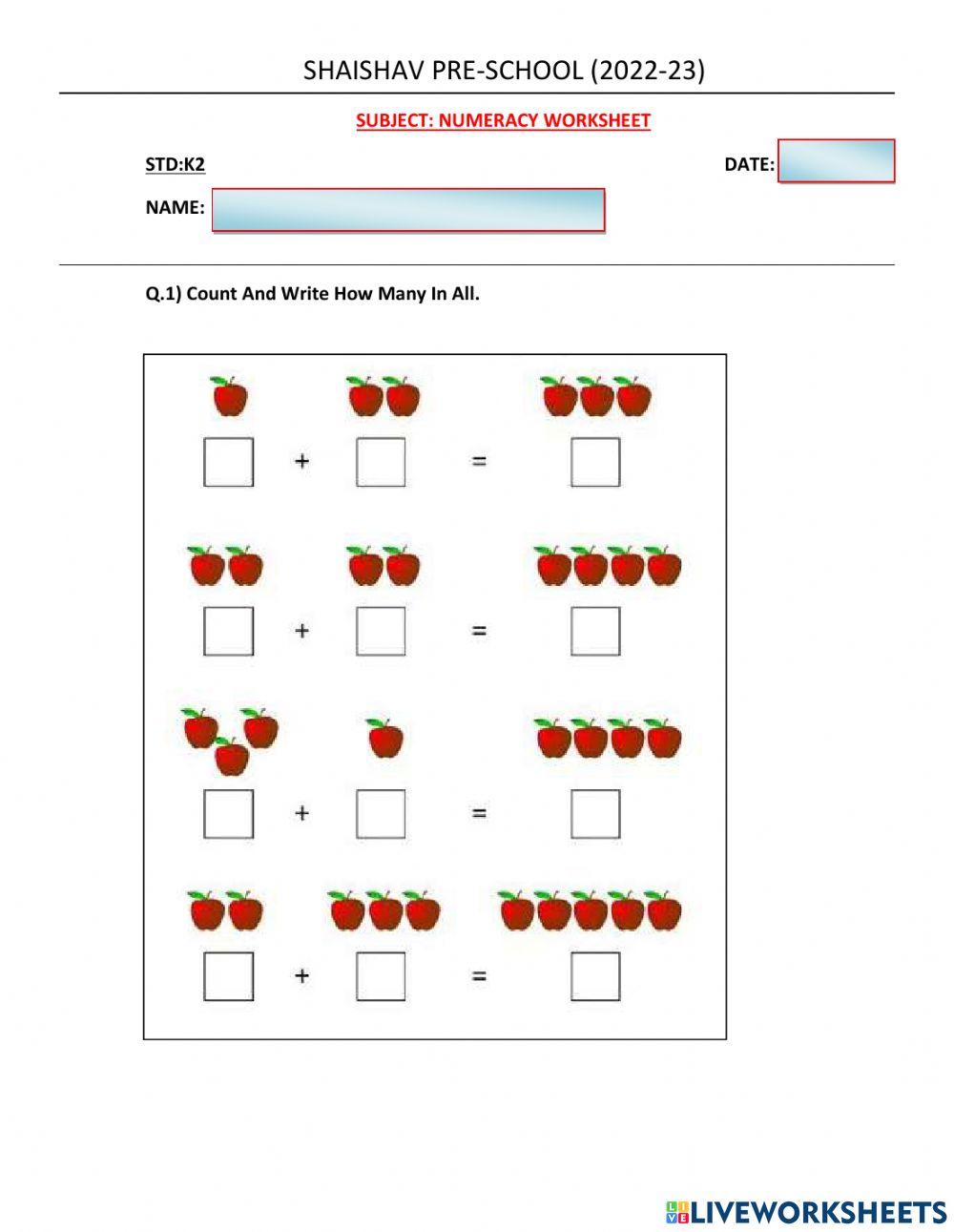 SHAISHAV PRE-SCHOOL (2022-23)

SUBJECT: NUMERACY WORKSHEET

STD:K2

DATE:

NAME:

Q.1) Count And Write How Many In All.

+ =

+ =

+ =

+ =

LIVEWORKSHEETS