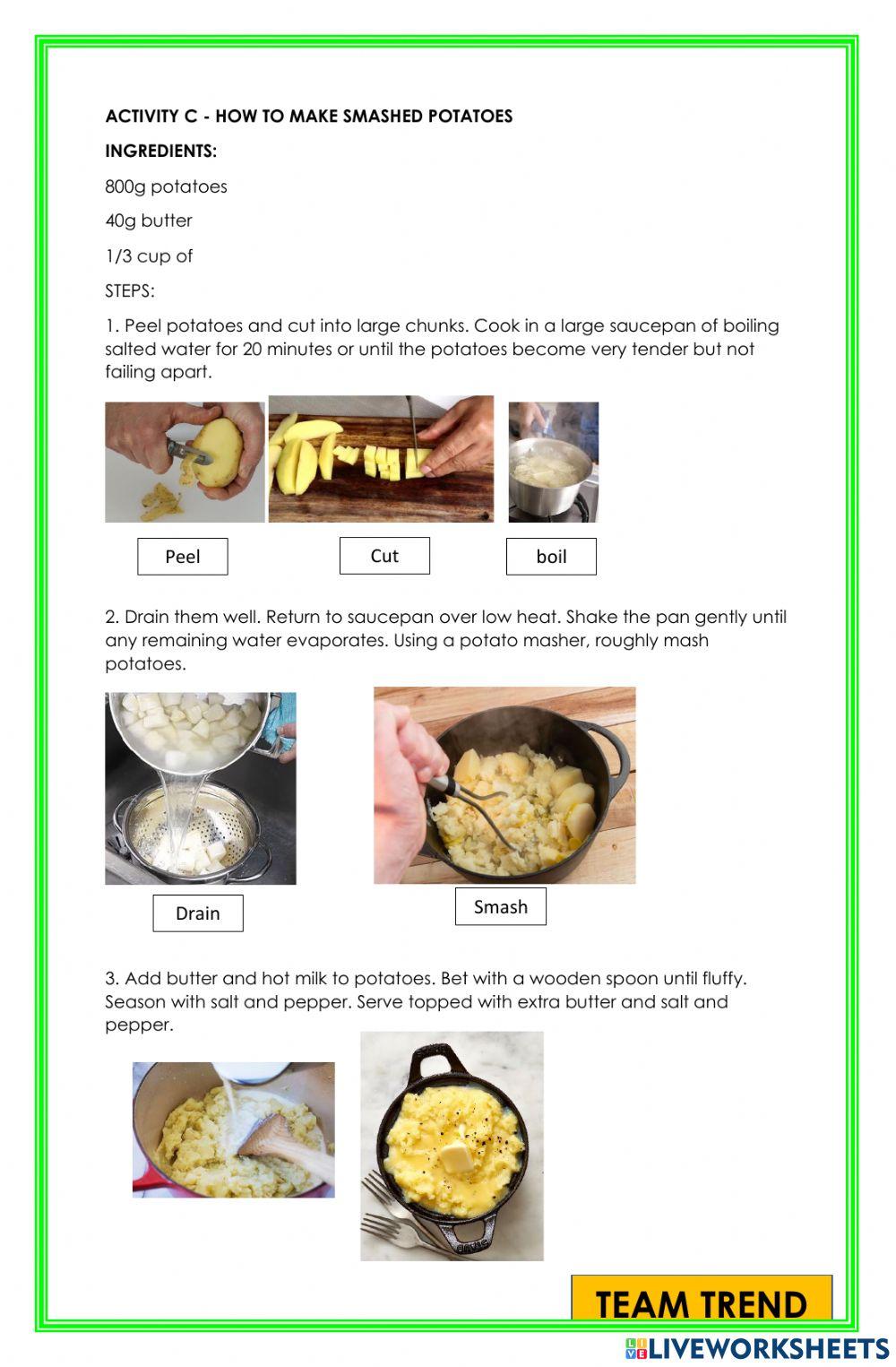 ACTIVITY C - HOW TO MAKE SMASHED POTATOES

INGREDIENTS:

800g potatoes

40g butter

1/3 cup of

STEPS:

1. Peel potatoes and cut into large chunks. Cook in a large saucepan of boiling salted water for 20 minutes or until the potatoes become very tender but not failing apart.

Peel

Cut

boil

2. Drain them well. Return to saucepan over low heat. Shake the pan gently until any remaining water evaporates. Using a potato masher, roughly mash potatoes.

Drain

Smash

3. Add butter and hot milk to potatoes. Bet with a wooden spoon until fluffy. Season with salt and pepper. Serve topped with extra butter and salt and pepper.

TEAM TREND

LIVEWORKSHEETS