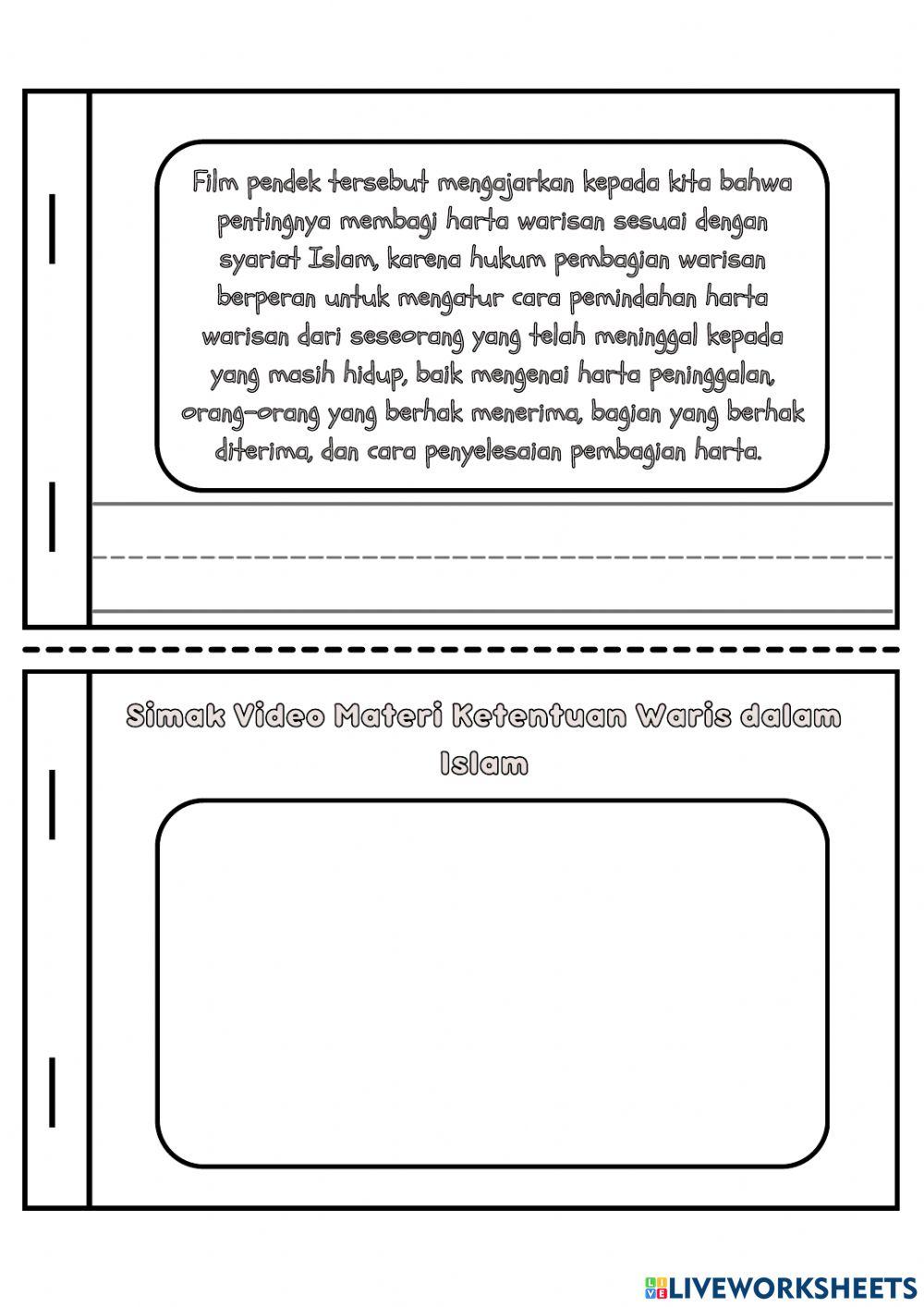 Film pendek tersebut mengajarkan kepada kita bahwa pentingnya membagi harta warisan sesuai dengan syariat Islam, karena hukum pembagian warisan berperan untuk mengatur cara pemindahan harta warisan dari seseorang yang telah meninggal kepada yang masih hidup, baik mengenai harta peninggalan, orang-orang yang berhak menerima, bagian yang berhak diterima, dan cara penyelesaian pembagian harta.

Simak Video Materi Ketentuan Waris dalam Islam

LIVEWORKSHEETS