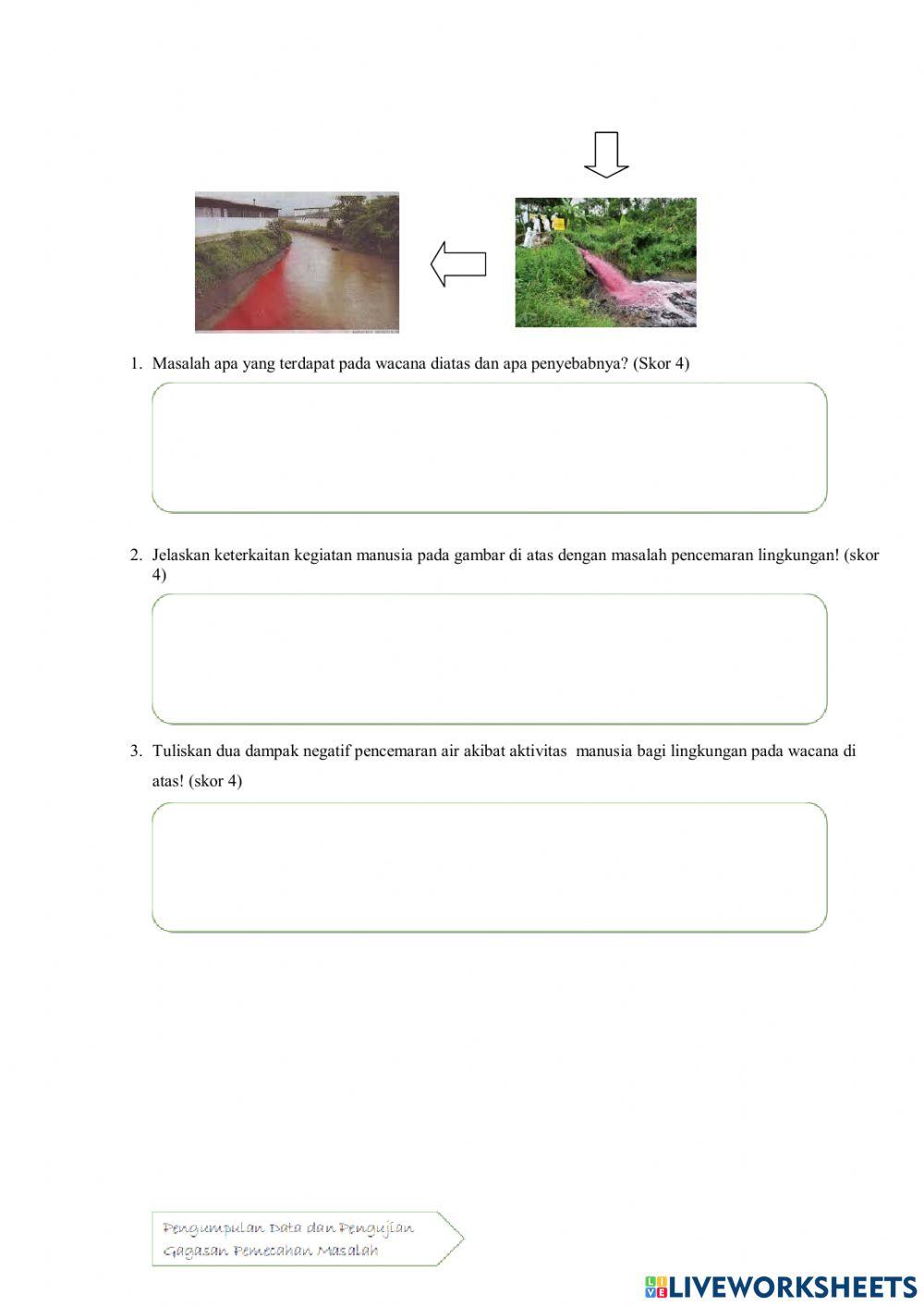 1. Masalah apa yang terdapat pada wacana diatas dan apa penyebabnya? (Skor 4)

2. Jelaskan keterkaitan kegiatan manusia pada gambar di atas dengan masalah pencemaran lingkungan! (skor 4)

3. Tuliskan dua dampak negatif pencemaran air akibat aktivitas manusia bagi lingkungan pada wacana di atas! (skor 4)

Pengumpulan Data dan Pengujian Gagasan Pemecahan Masalah

LIVEWORKSHEETS