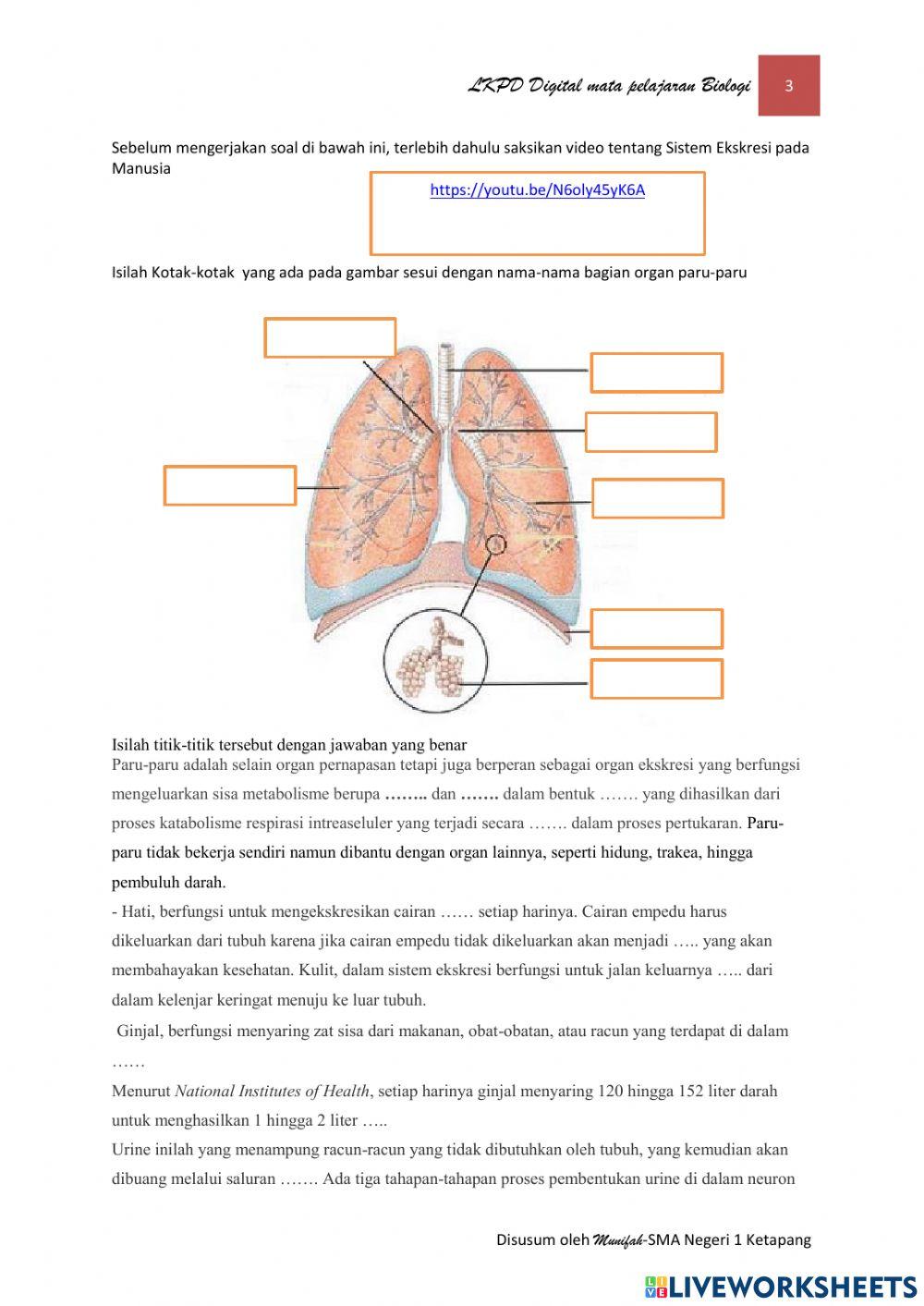 LKPD Digital mata pelajaran Biologi 3

Sebelum mengerjakan soal di bawah ini, terlebih dahulu saksikan video tentang Sistem Ekskresi pada Manusia

https://youtu.be/N6oly45yK6A

Isilah Kotak-kotak yang ada pada gambar sesui dengan nama-nama bagian organ paru-paru

Isilah titik-titik tersebut dengan jawaban yang benar
Paru-paru adalah selain organ pernapasan tetapi juga berperan sebagai organ ekskresi yang berfungsi mengeluarkan sisa metabolisme berupa …….. dan ……. dalam bentuk ……. yang dihasilkan dari proses katabolisme respirasi intreaseluler yang terjadi secara ……. dalam proses pertukaran. Paru-paru tidak bekerja sendiri namun dibantu dengan organ lainnya, seperti hidung, trakea, hingga pembuluh darah.
- Hati, berfungsi untuk mengekskresikan cairan …… setiap harinya. Cairan empedu harus dikeluarkan dari tubuh karena jika cairan empedu tidak dikeluarkan akan menjadi ….. yang akan membahayakan kesehatan. Kulit, dalam sistem ekskresi berfungsi untuk jalan keluarnya ….. dari dalam kelenjar keringat menuju ke luar tubuh.
Ginjal, berfungsi menyaring zat sisa dari makanan, obat-obatan, atau racun yang terdapat di dalam ……
Menurut National Institutes of Health, setiap harinya ginjal menyaring 120 hingga 152 liter darah untuk menghasilkan 1 hingga 2 liter …..
Urine inilah yang menampung racun-racun yang tidak dibutuhkan oleh tubuh, yang kemudian akan dibuang melalui saluran ……. Ada tiga tahapan-tahapan proses pembentukan urine di dalam neuron

Disusum oleh Munifah-SMA Negeri 1 Ketapang

LIVEWORKSHEETS