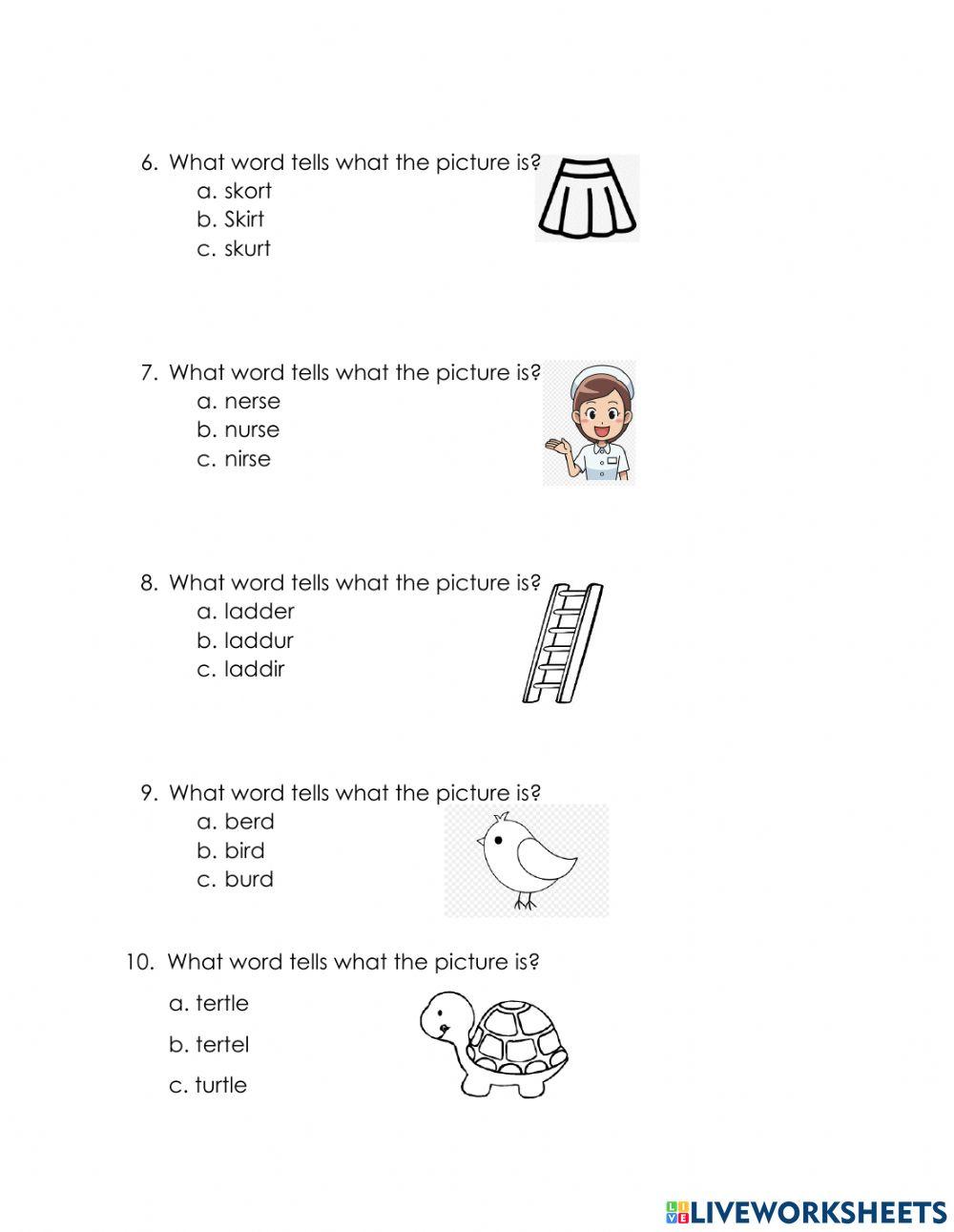 6. What word tells what the picture is?
a. skort
b. Skirt
c. skurt

7. What word tells what the picture is?
a. nerse
b. nurse
c. nirse

8. What word tells what the picture is?
a. ladder
b. laddur
c. laddir

9. What word tells what the picture is?
a. berd
b. bird
c. burd

10. What word tells what the picture is?
a. tertle
b. tertel
c. turtle

LIVEWORKSHEETS