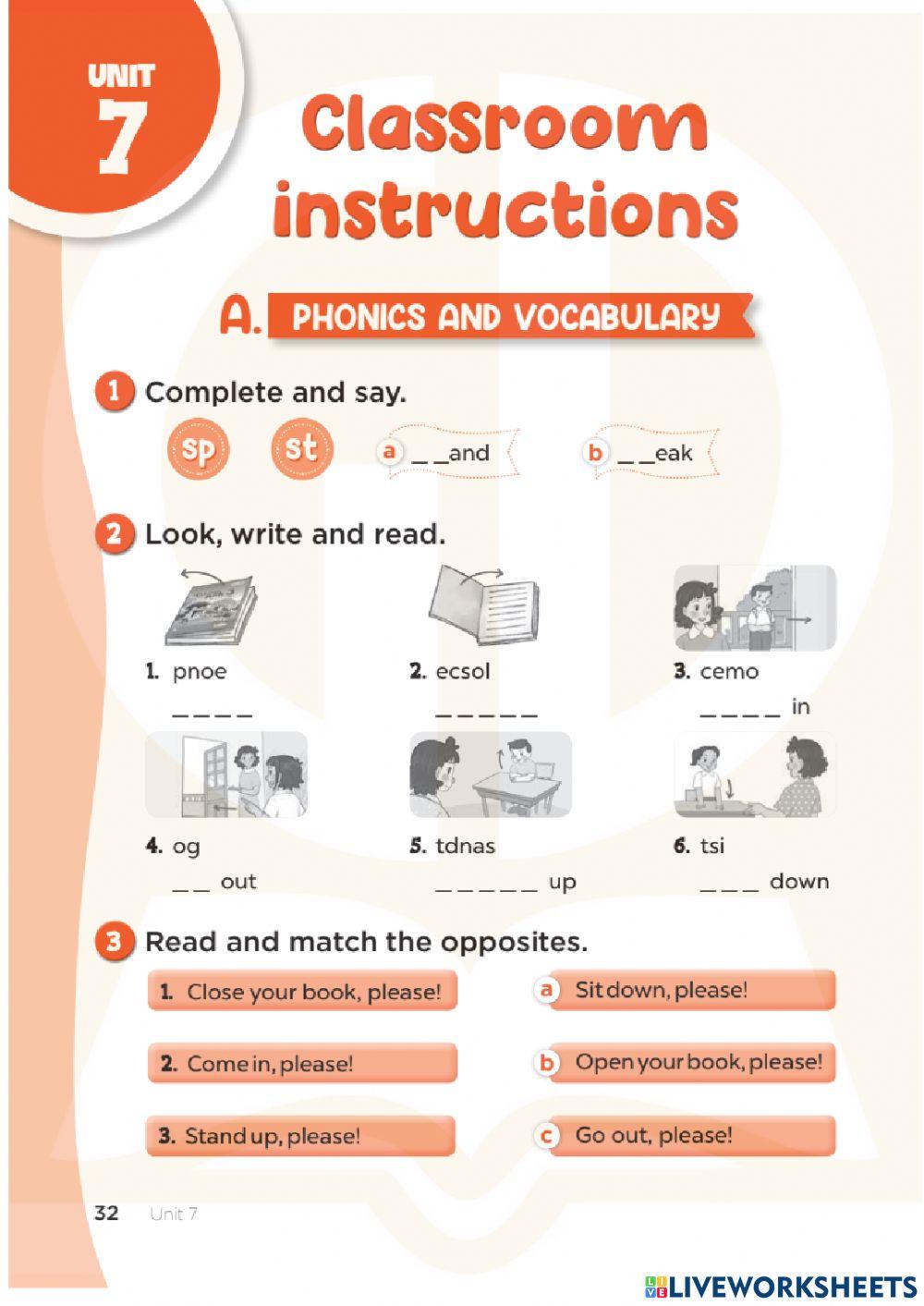 UNIT 7

Classroom instructions

A. PHONICS AND VOCABULARY

1 Complete and say.

sp st a _ _and b _ _eak

2 Look, write and read.

1. pnoe
_ _ _ _

2. ecsol
_ _ _ _ _

3. cemo
_ _ _ _ in

4. og
_ _ out

5. tdnas
_ _ _ _ _ up

6. tsi
_ _ _ down

3 Read and match the opposites.

1. Close your book, please!
2. Come in, please!
3. Stand up, please!

a Sit down, please!
b Open your book, please!
c Go out, please!

32 Unit 7

LIVEWORKSHEETS