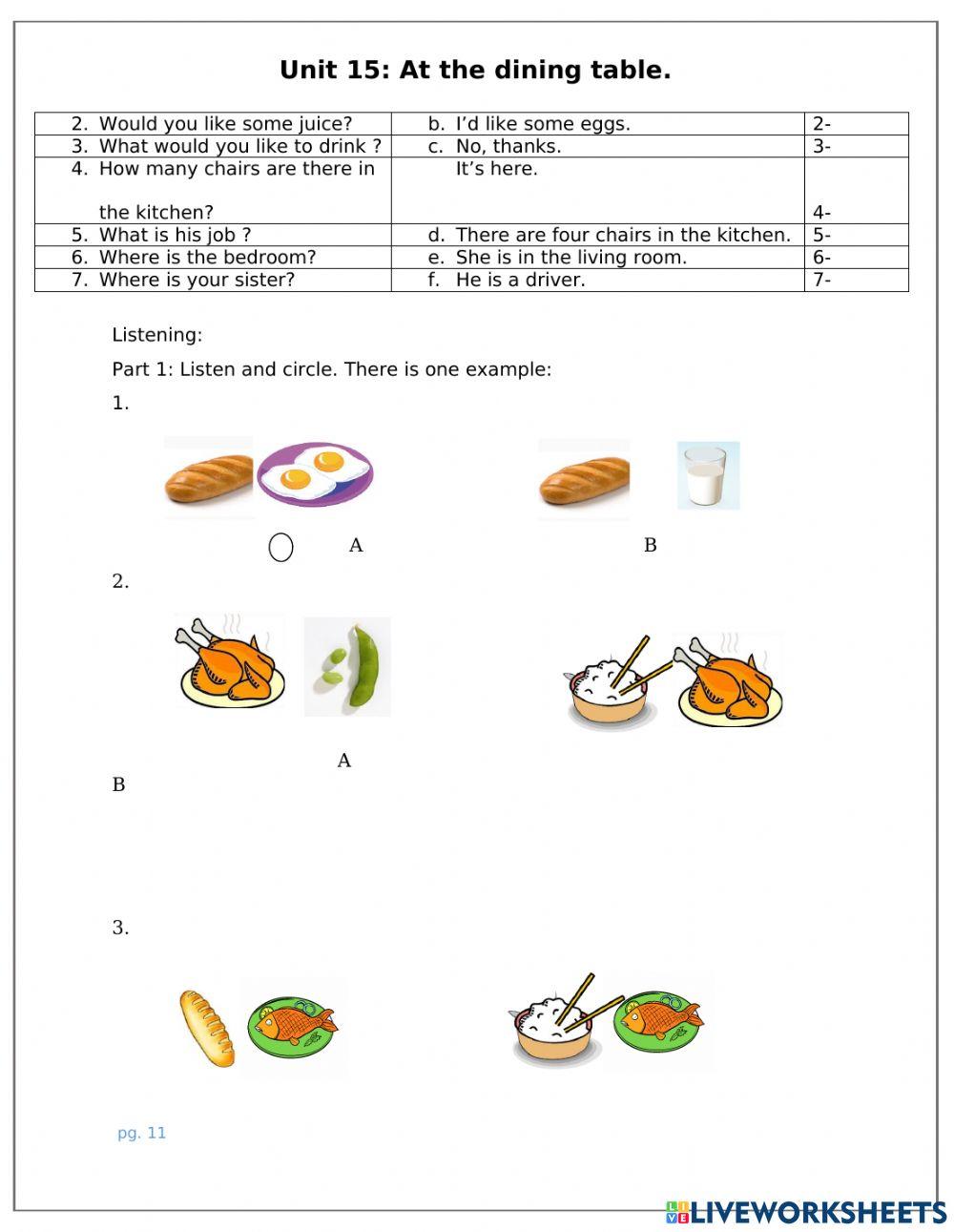 Unit 15: At the dining table.

| 2. Would you like some juice? | b. I'd like some eggs. | 2- |
|---|---|---|
| 3. What would you like to drink ? | c. No, thanks. | 3- |
| 4. How many chairs are there in the kitchen? | It's here. | 4- |
| 5. What is his job ? | d. There are four chairs in the kitchen. | 5- |
| 6. Where is the bedroom? | e. She is in the living room. | 6- |
| 7. Where is your sister? | f. He is a driver. | 7- |

Listening:

Part 1: Listen and circle. There is one example:

1.

A

B

2.

A

B

3.

pg. 11

LIVEWORKSHEETS