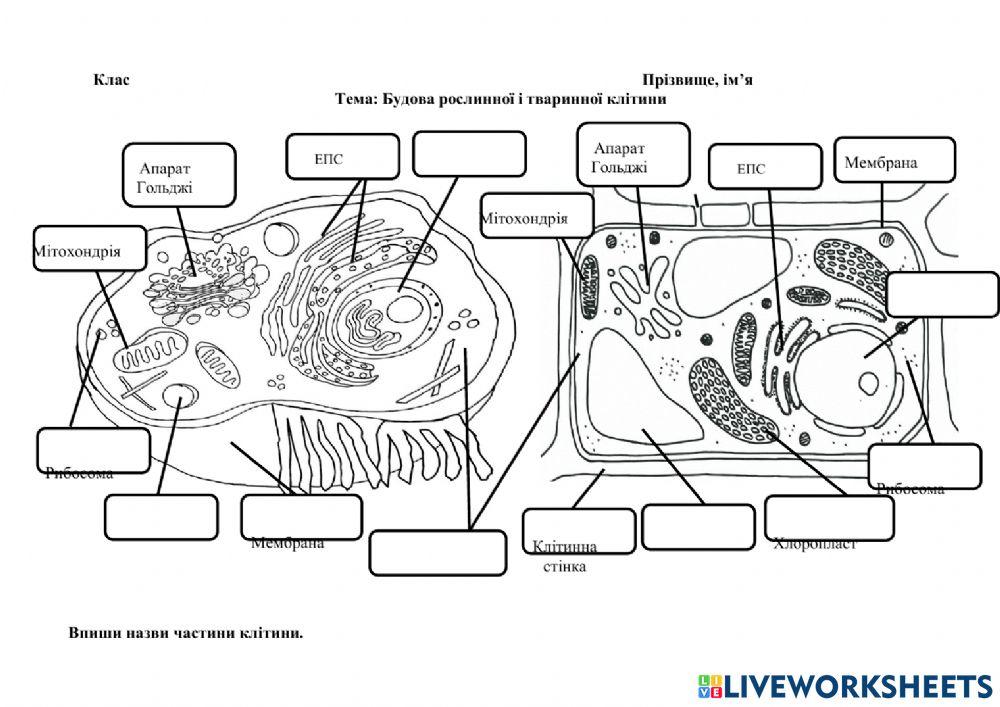 Клас

Прізвище, ім'я

Тема: Будова рослинної і тваринної клітини

Апарат Гольджі

ЕПС

Мітохондрія

Рибосома

Мембрана

Апарат Гольджі

ЕПС

Мембрана

Мітохондрія

Рибосома

Клітинна стінка

Хлоропласт

Впиши назви частини клітини.

LIVEWORKSHEETS