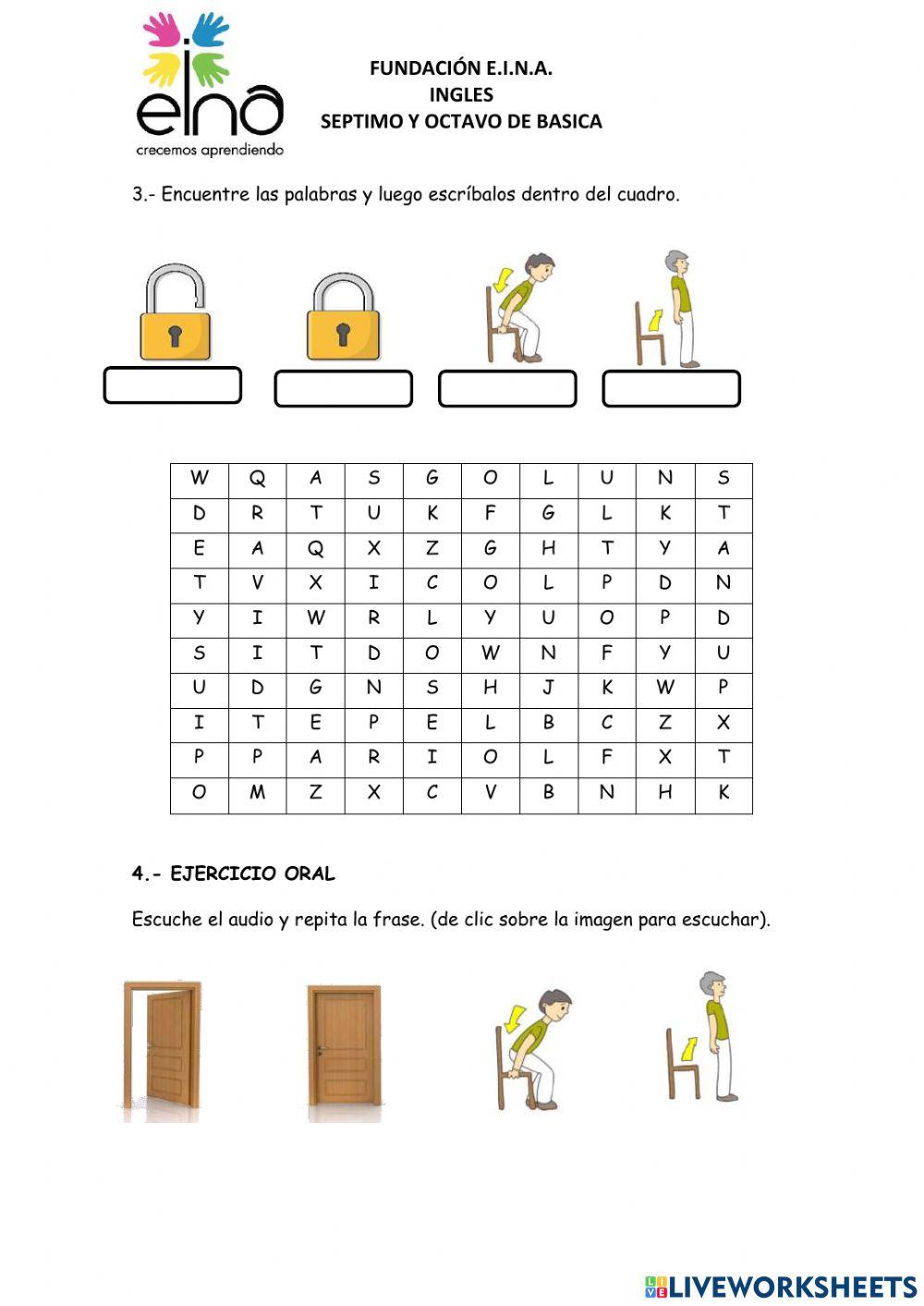 eina
crecemos aprendiendo

FUNDACIÓN E.I.N.A.
INGLES
SEPTIMO Y OCTAVO DE BASICA

3.- Encuentre las palabras y luego escríbalos dentro del cuadro.

| W | Q | A | S | G | O | L | U | N | S |
|---|---|---|---|---|---|---|---|---|---|
| D | R | T | U | K | F | G | L | K | T |
| E | A | Q | X | Z | G | H | T | Y | A |
| T | V | X | I | C | O | L | P | D | N |
| Y | I | W | R | L | Y | U | O | P | D |
| S | I | T | D | O | W | N | F | Y | U |
| U | D | G | N | S | H | J | K | W | P |
| I | T | E | P | E | L | B | C | Z | X |
| P | P | A | R | I | O | L | F | X | T |
| O | M | Z | X | C | V | B | N | H | K |

4.- EJERCICIO ORAL

Escuche el audio y repita la frase. (de clic sobre la imagen para escuchar).

LIVEWORKSHEETS