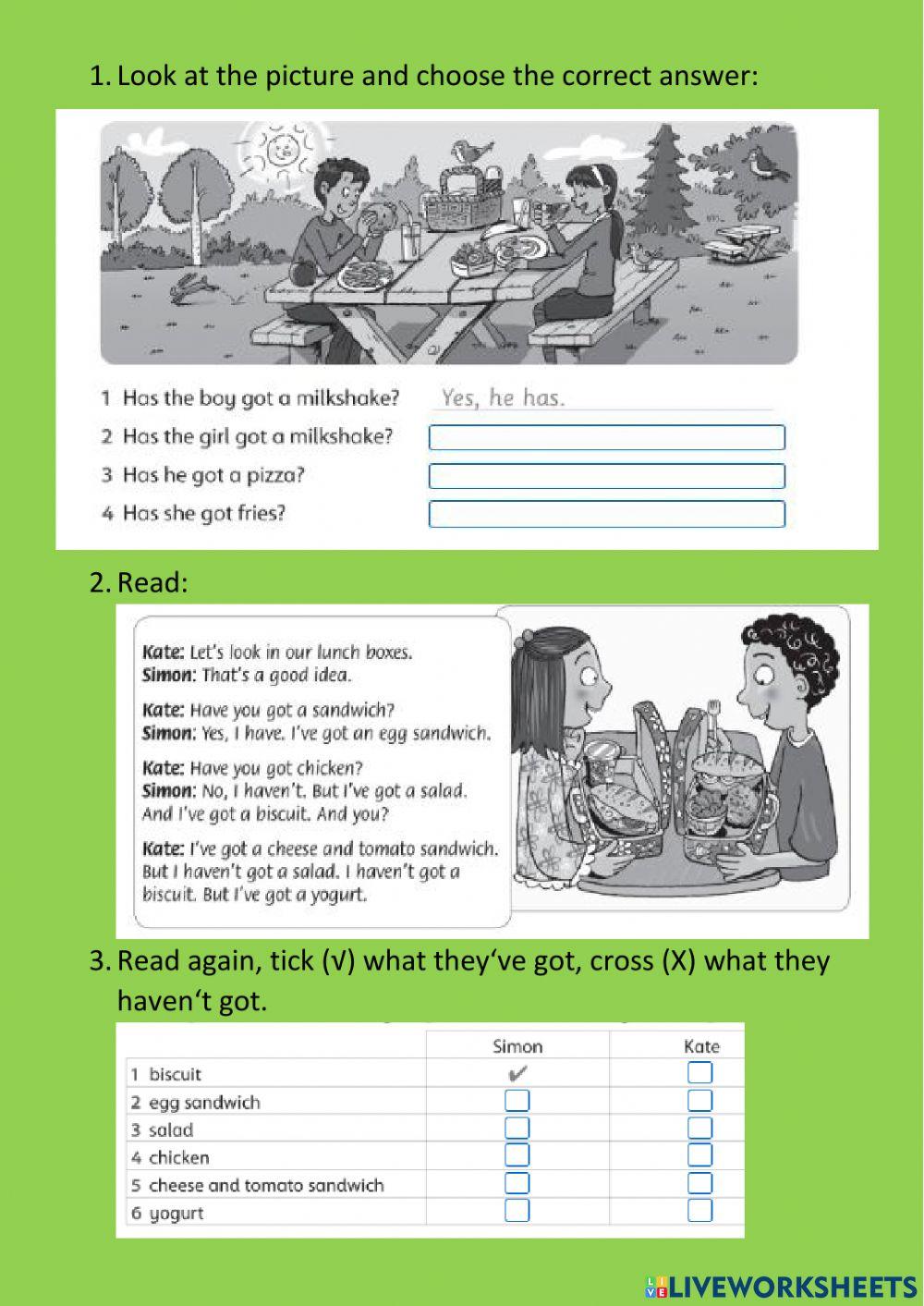 1. Look at the picture and choose the correct answer:

1 Has the boy got a milkshake? Yes, he has.
2 Has the girl got a milkshake?
3 Has he got a pizza?
4 Has she got fries?

2. Read:

Kate: Let's look in our lunch boxes.
Simon: That's a good idea.

Kate: Have you got a sandwich?
Simon: Yes, I have. I've got an egg sandwich.

Kate: Have you got chicken?
Simon: No, I haven't. But I've got a salad. And I've got a biscuit. And you?

Kate: I've got a cheese and tomato sandwich. But I haven't got a salad. I haven't got a biscuit. But I've got a yogurt.

3. Read again, tick (√) what they've got, cross (X) what they haven't got.

| | Simon | Kate |
|---|---|---|
| 1 biscuit | ✔ | |
| 2 egg sandwich | | |
| 3 salad | | |
| 4 chicken | | |
| 5 cheese and tomato sandwich | | |
| 6 yogurt | | |

LIVEWORKSHEETS