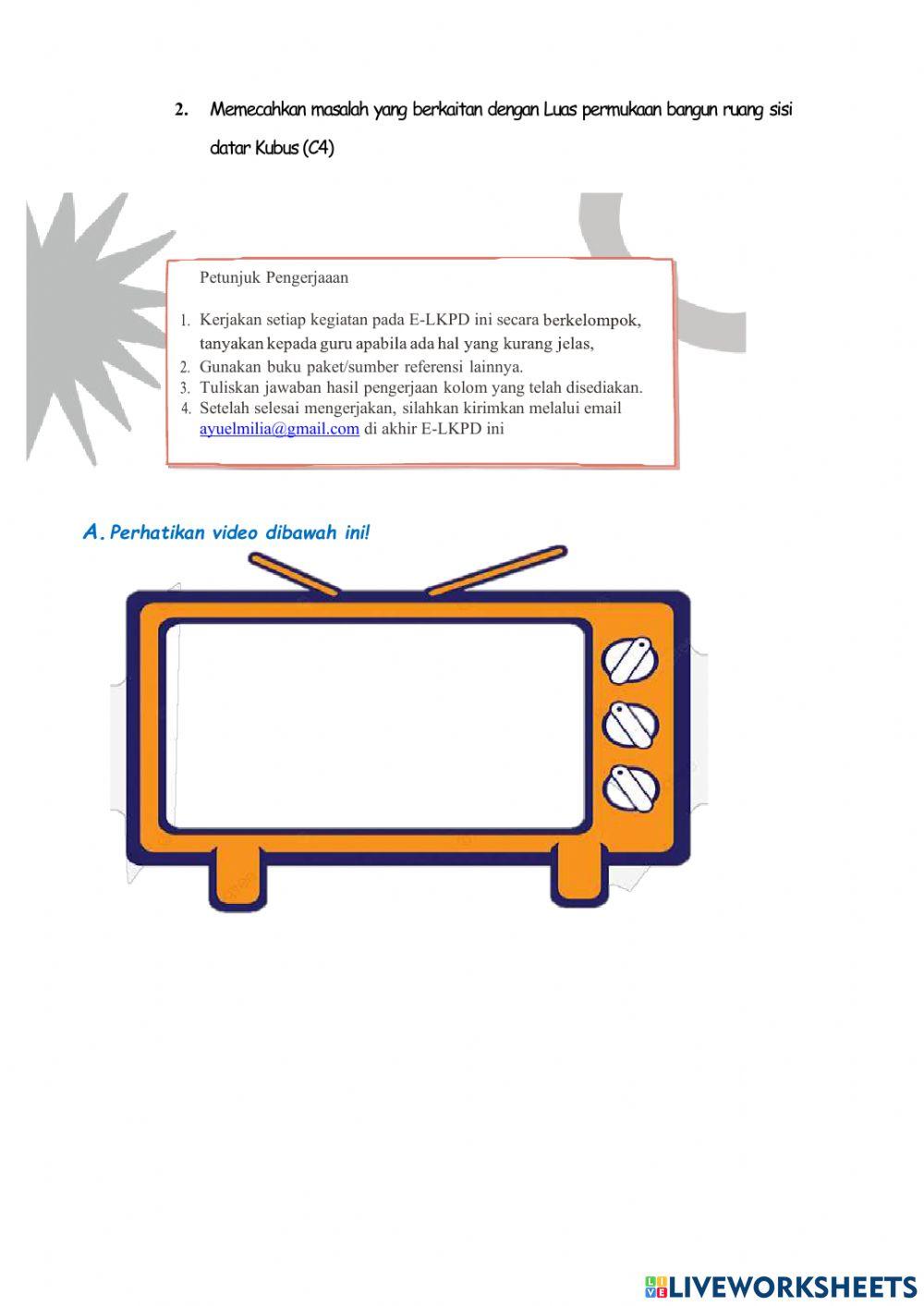 2. Memecahkan masalah yang berkaitan dengan Luas permukaan bangun ruang sisi datar Kubus (C4)

Petunjuk Pengerjaaan

1. Kerjakan setiap kegiatan pada E-LKPD ini secara berkelompok, tanyakan kepada guru apabila ada hal yang kurang jelas,
2. Gunakan buku paket/sumber referensi lainnya.
3. Tuliskan jawaban hasil pengerjaan kolom yang telah disediakan.
4. Setelah selesai mengerjakan, silahkan kirimkan melalui email ayuelmilia@gmail.com di akhir E-LKPD ini

A. Perhatikan video dibawah ini!

LIVEWORKSHEETS