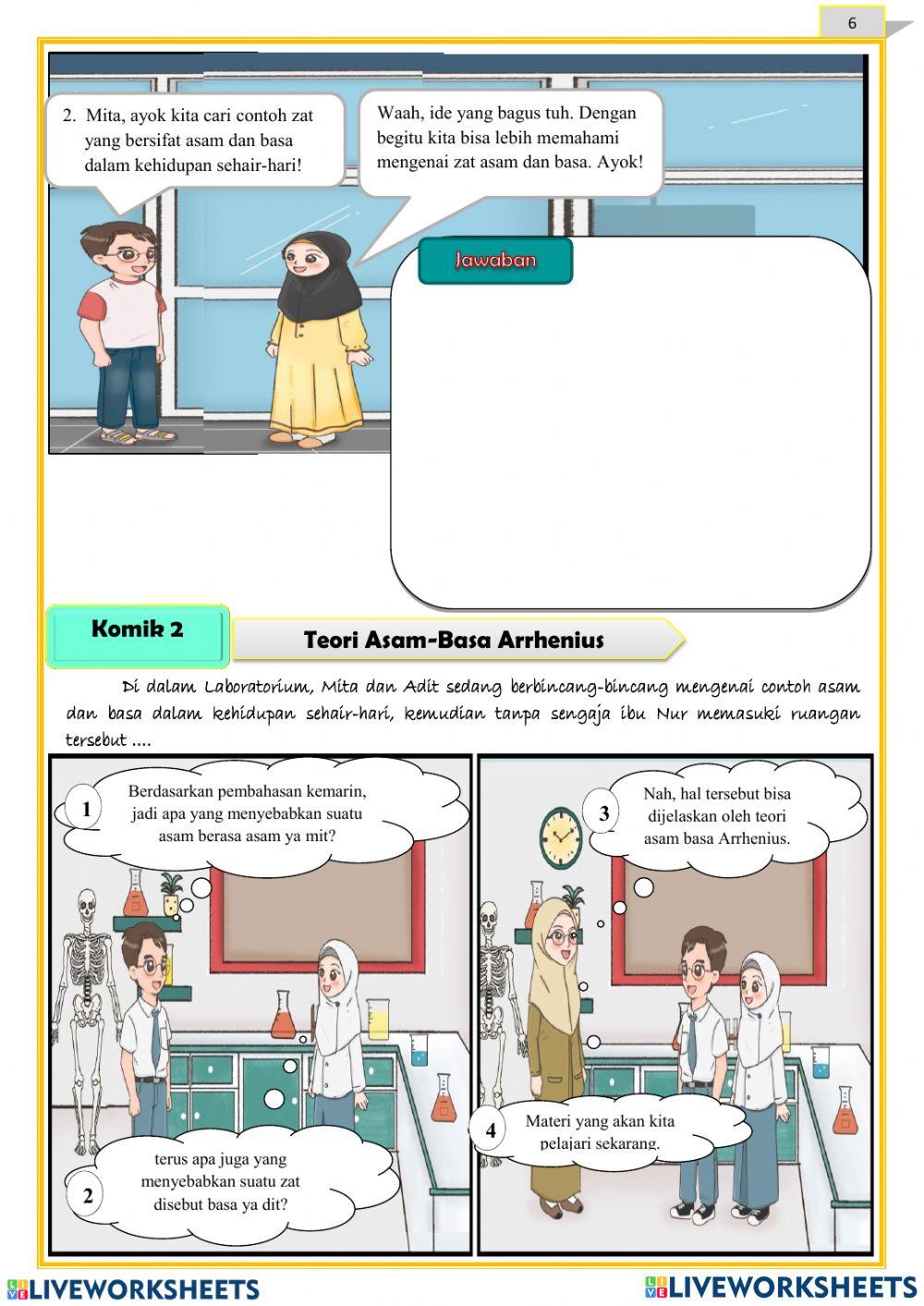 6

2. Mita, ayok kita cari contoh zat yang bersifat asam dan basa dalam kehidupan sehair-hari!

Waah, ide yang bagus tuh. Dengan begitu kita bisa lebih memahami mengenai zat asam dan basa. Ayok!

Jawaban

Komik 2

Teori Asam-Basa Arrhenius

Di dalam Laboratorium, Mita dan Adit sedang berbincang-bincang mengenai contoh asam dan basa dalam kehidupan sehair-hari, kemudian tanpa sengaja ibu Nur memasuki ruangan tersebut ....

1 Berdasarkan pembahasan kemarin, jadi apa yang menyebabkan suatu asam berasa asam ya mit?

2 terus apa juga yang menyebabkan suatu zat disebut basa ya dit?

3 Nah, hal tersebut bisa dijelaskan oleh teori asam basa Arrhenius.

4 Materi yang akan kita pelajari sekarang.

LIVEWORKSHEETS LIVEWORKSHEETS