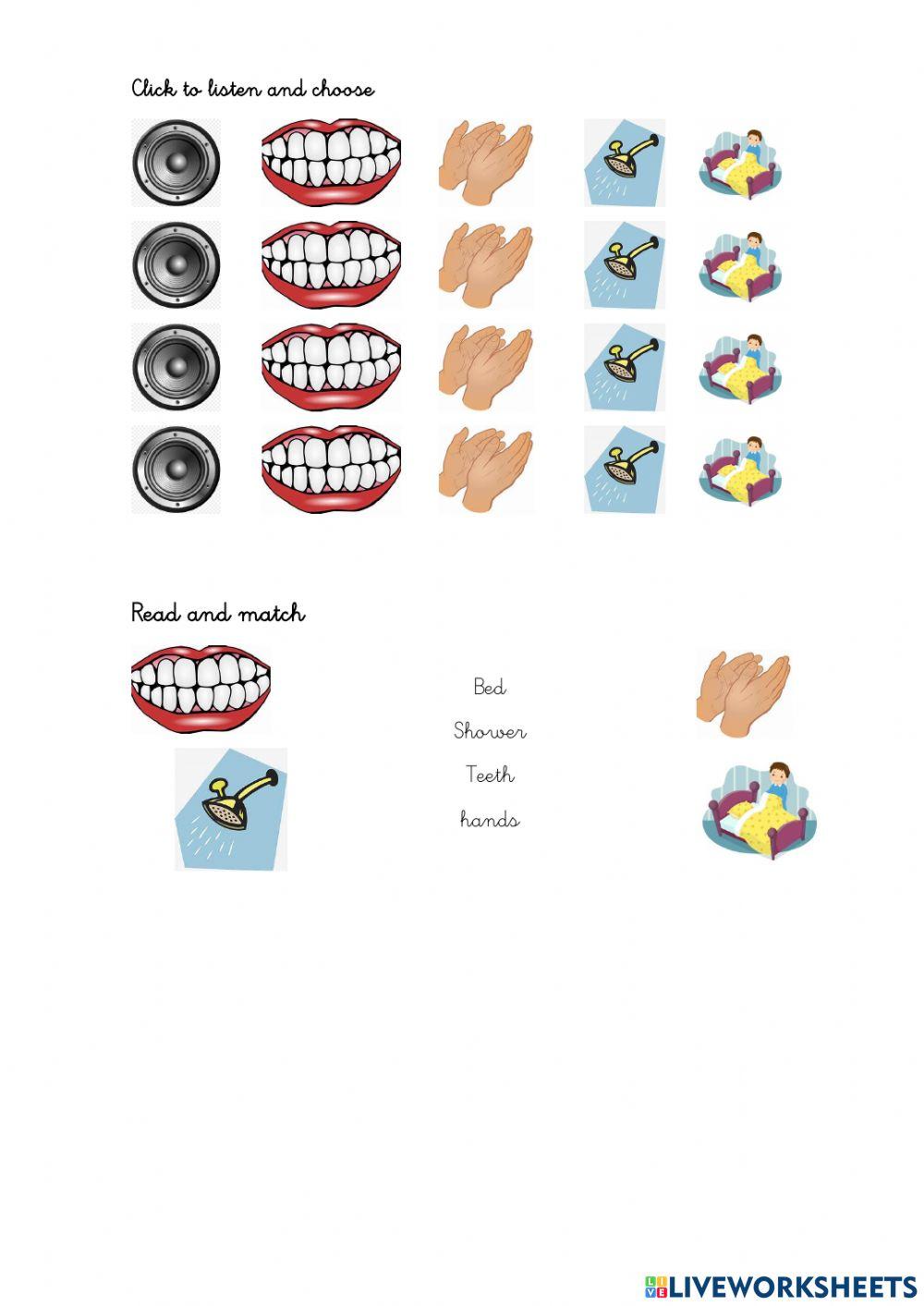 Click to listen and choose

Read and match

Bed

Shower

Teeth

hands

LIVEWORKSHEETS