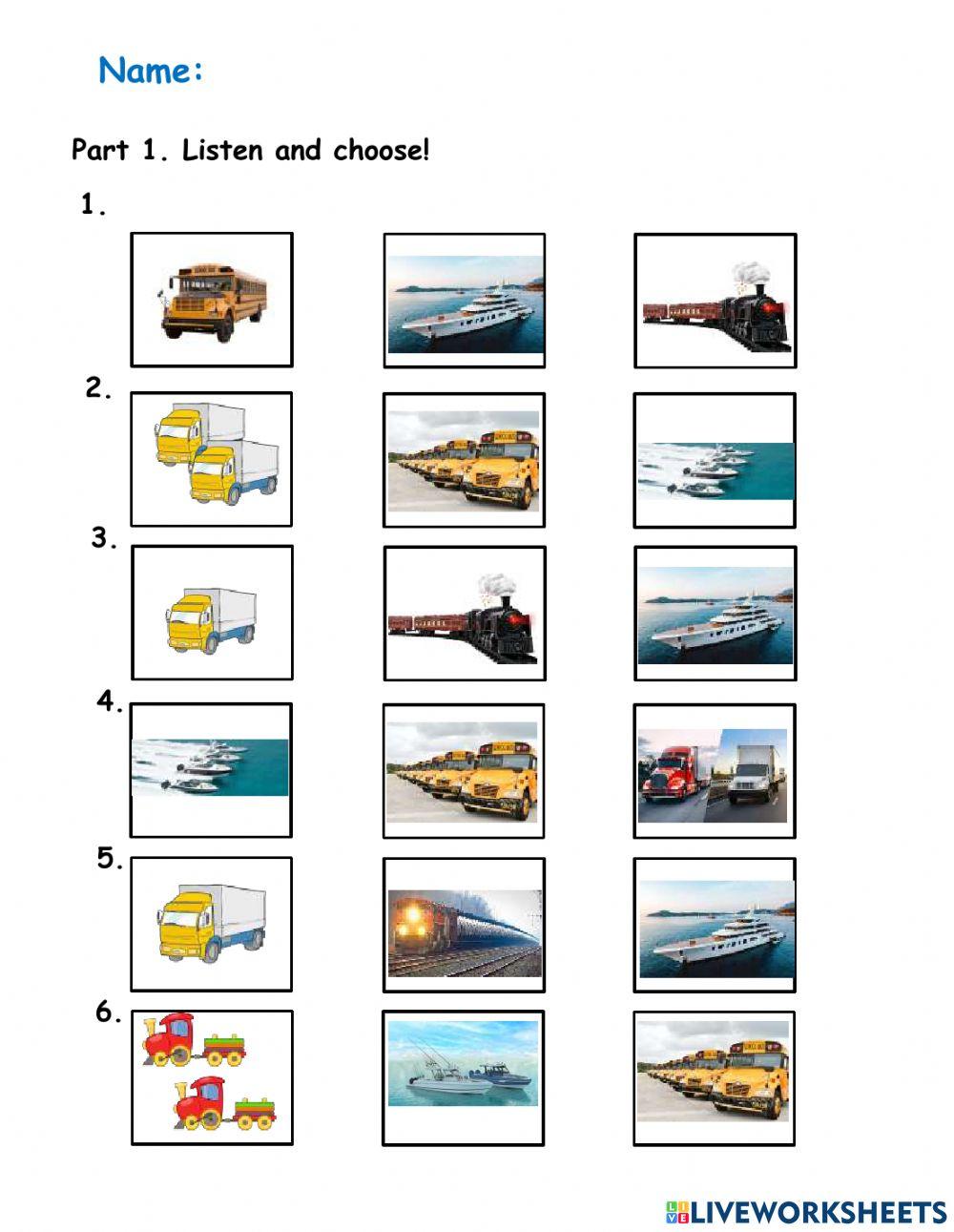 Name:

Part 1. Listen and choose!

1.

2.

3.

4.

5.

6.

LIVEWORKSHEETS