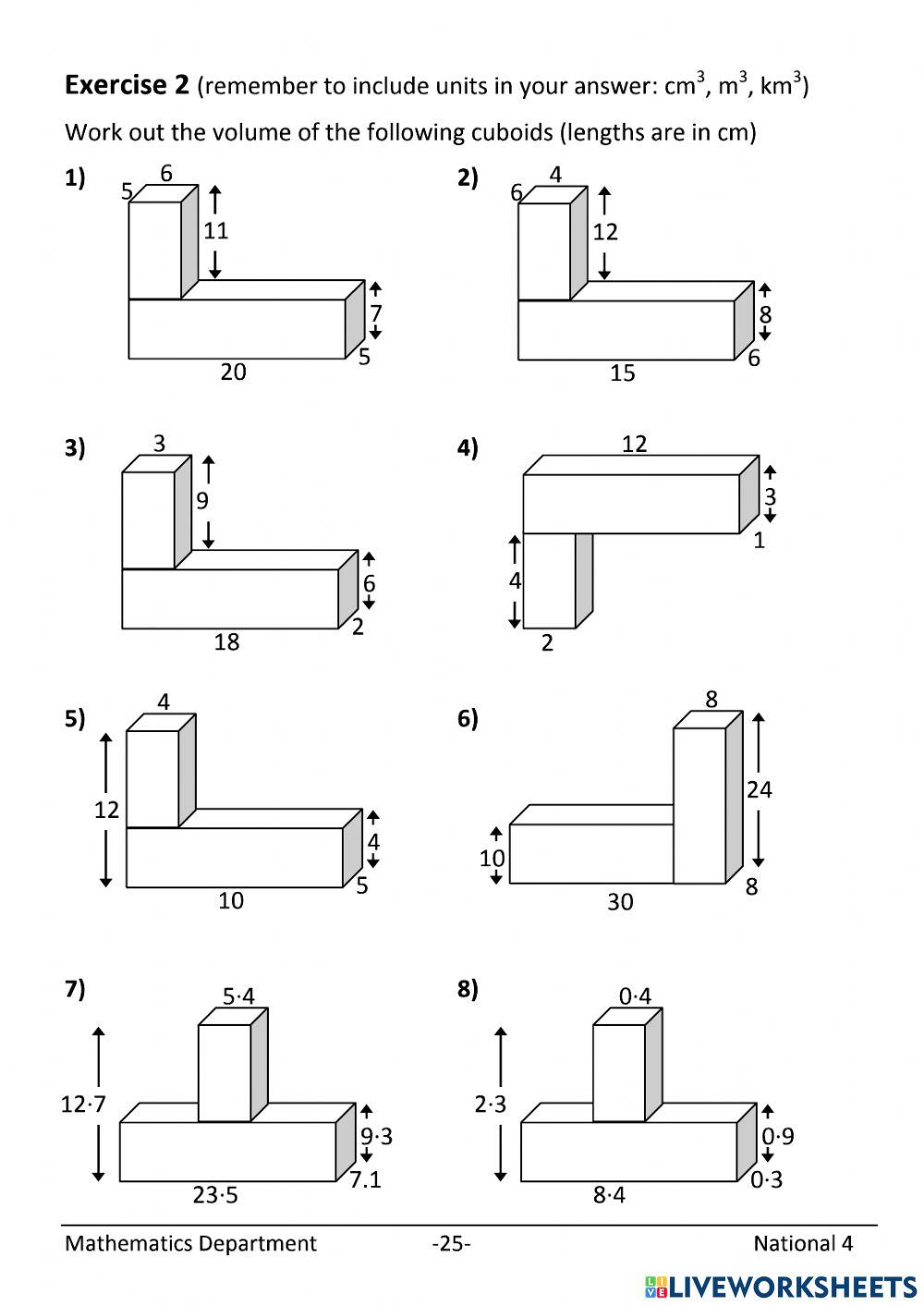 **Exercise 2** (remember to include units in your answer: $cm^3$, $m^3$, $km^3$)

Work out the volume of the following cuboids (lengths are in cm)

**1)**
6
5
11
7
5
20

**2)**
4
6
12
8
6
15

**3)**
3
9
6
2
18

**4)**
12
3
1
4
2

**5)**
4
12
4
5
10

**6)**
8
24
10
8
30

**7)**
5·4
12·7
9·3
7.1
23·5

**8)**
0·4
2·3
0·9
0·3
8·4

Mathematics Department -25- National 4

LIVEWORKSHEETS