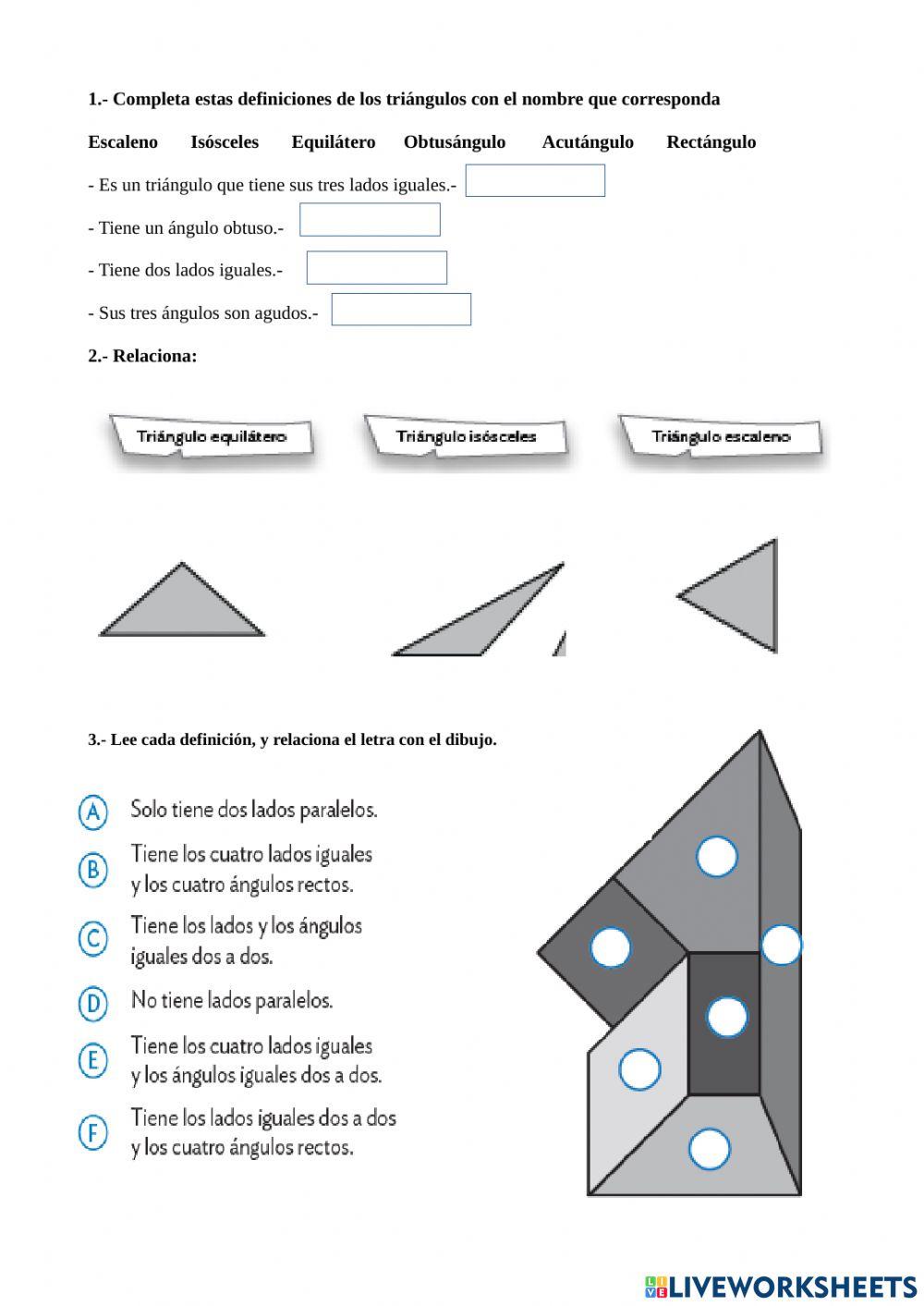 1.- Completa estas definiciones de los triángulos con el nombre que corresponda

Escaleno Isósceles Equilátero Obtusángulo Acutángulo Rectángulo

- Es un triángulo que tiene sus tres lados iguales.-

- Tiene un ángulo obtuso.-

- Tiene dos lados iguales.-

- Sus tres ángulos son agudos.-

2.- Relaciona:

Triángulo equilátero

Triángulo isósceles

Triángulo escaleno

3.- Lee cada definición, y relaciona el letra con el dibujo.

A Solo tiene dos lados paralelos.

B Tiene los cuatro lados iguales y los cuatro ángulos rectos.

C Tiene los lados y los ángulos iguales dos a dos.

D No tiene lados paralelos.

E Tiene los cuatro lados iguales y los ángulos iguales dos a dos.

F Tiene los lados iguales dos a dos y los cuatro ángulos rectos.

LIVEWORKSHEETS