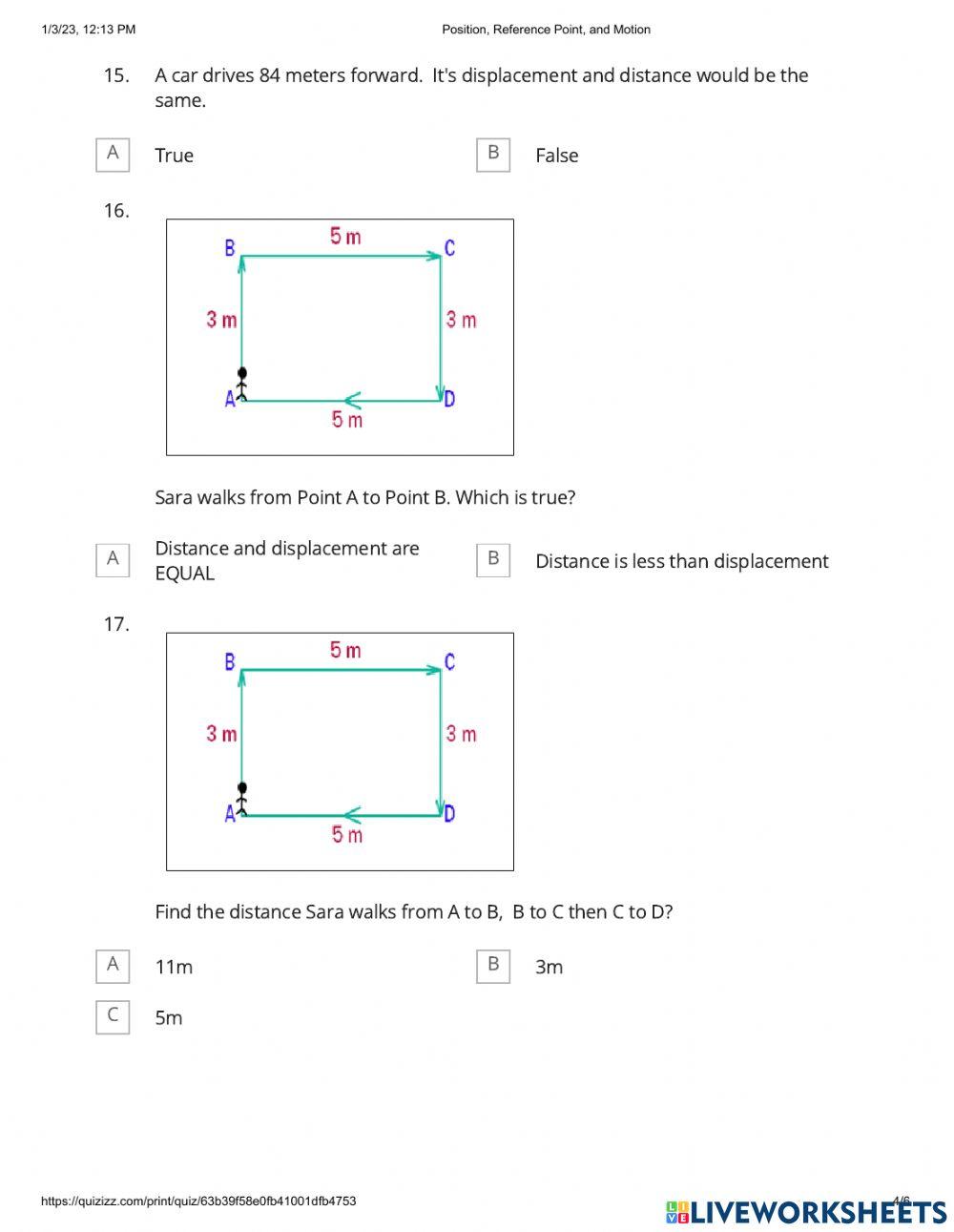 1/3/23, 12:13 PM Position, Reference Point, and Motion

15. A car drives 84 meters forward. It's displacement and distance would be the same.

A True

B False

16.

B 5 m C

3 m 3 m

A D

5 m

Sara walks from Point A to Point B. Which is true?

A Distance and displacement are EQUAL

B Distance is less than displacement

17.

B 5 m C

3 m 3 m

A D

5 m

Find the distance Sara walks from A to B, B to C then C to D?

A 11m

B 3m

C 5m

https://quizizz.com/print/quiz/63b39f58e0fb41001dfb4753 4/6

LIVEWORKSHEETS